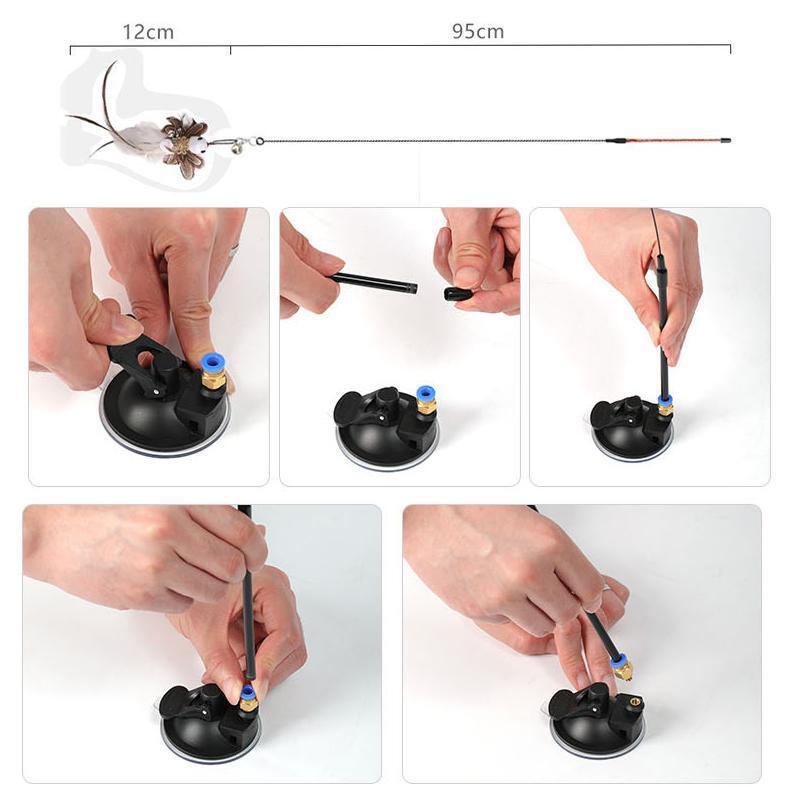 12cm

95cm