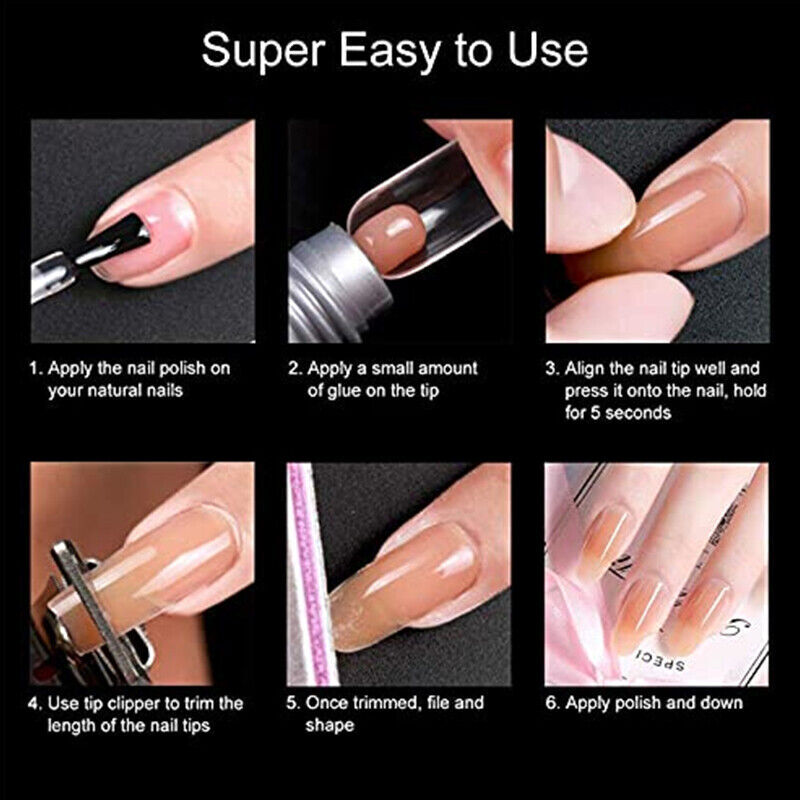 Super Easy to Use

1. Apply the nail polish on your natural nails

2. Apply a small amount of glue on the tip

3. Align the nail tip well and press it onto the nail, hold for 5 seconds

4. Use tip clipper to trim the length of the nail tips

5. Once trimmed, file and shape

6. Apply polish and down

SPECI