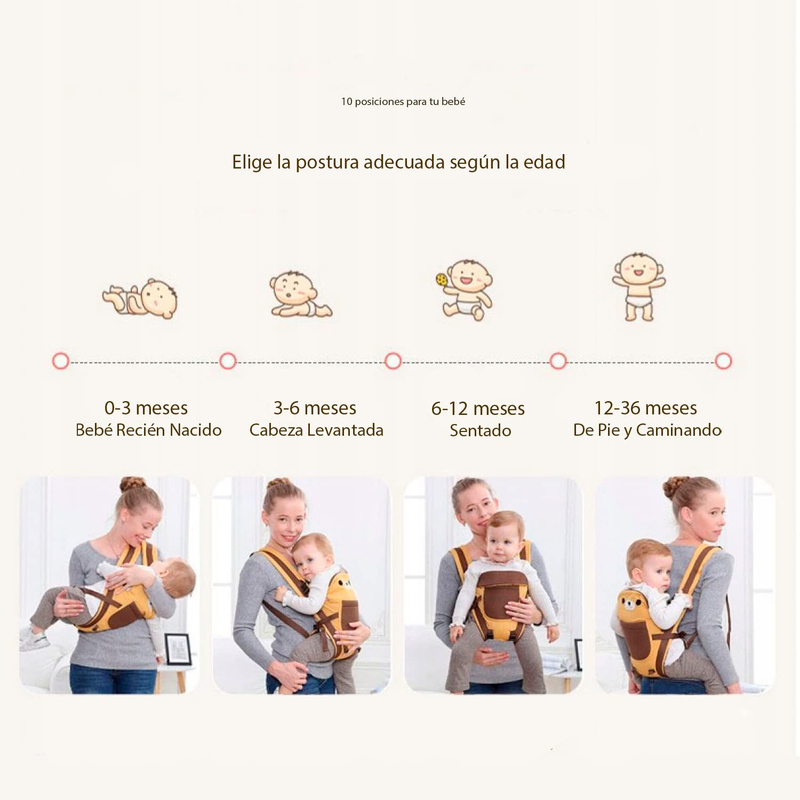 10 posiciones para tu bebé

Elige la postura adecuada según la edad

0-3 meses
Bebé Recién Nacido

3-6 meses
Cabeza Levantada

6-12 meses
Sentado

12-36 meses
De Pie y Caminando