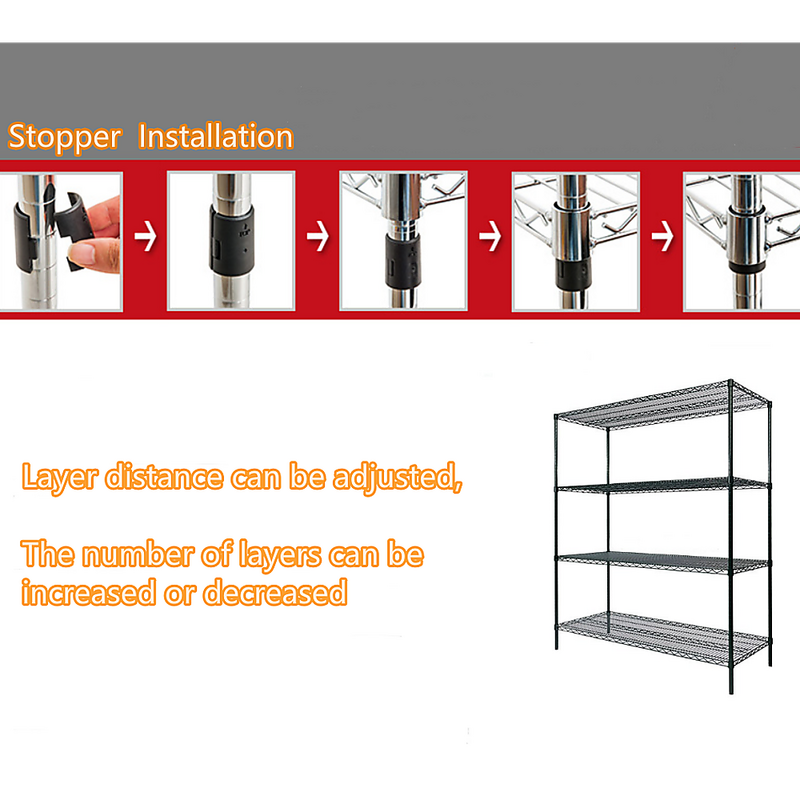 Stopper Installation

Layer distance can be adjusted,

The number of layers can be increased or decreased