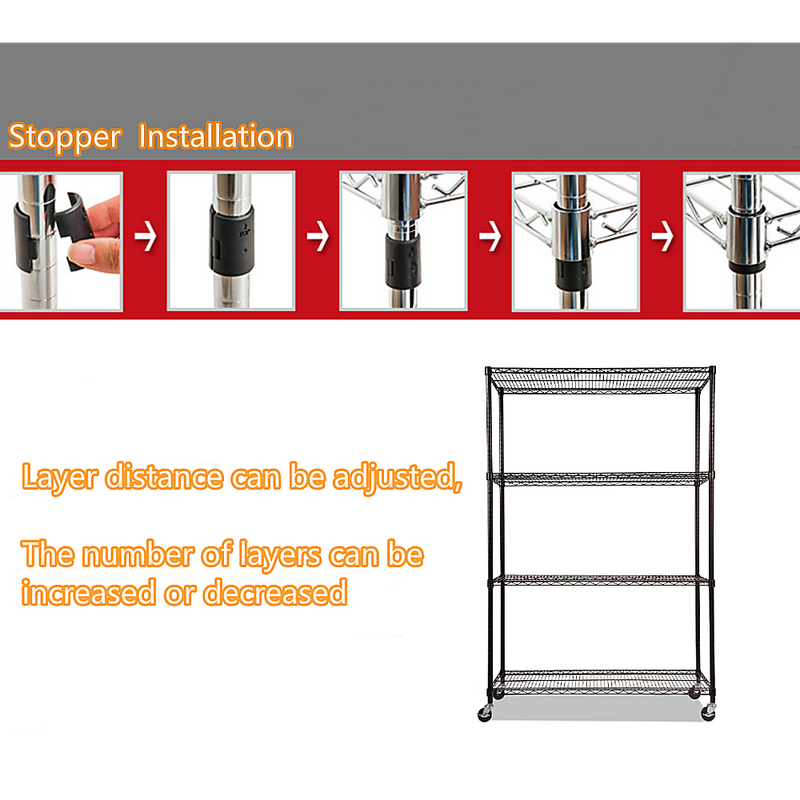 Stopper Installation

Layer distance can be adjusted,

The number of layers can be increased or decreased