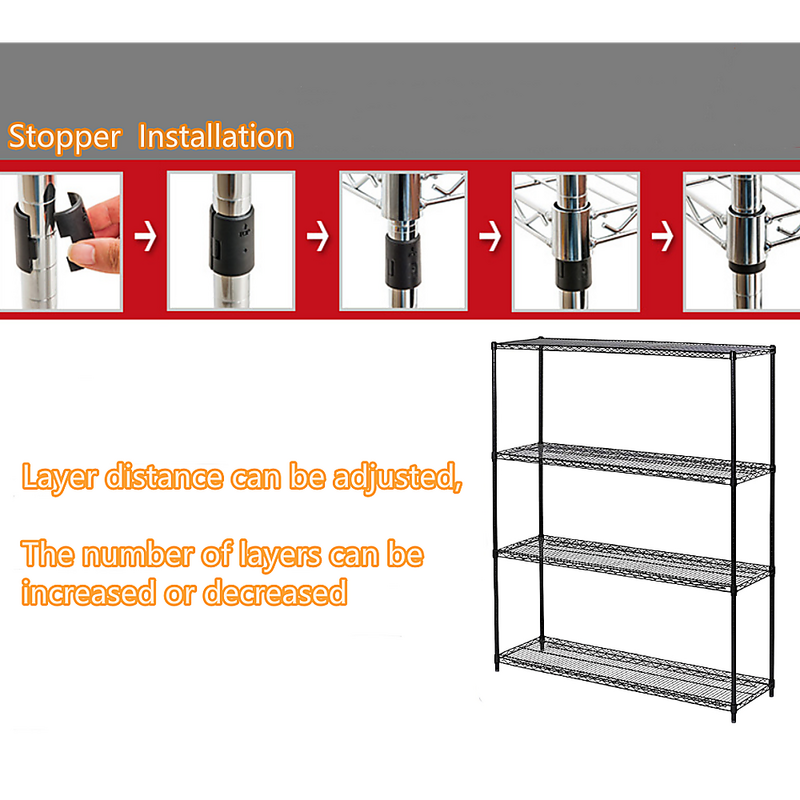 Stopper Installation

Layer distance can be adjusted,

The number of layers can be increased or decreased