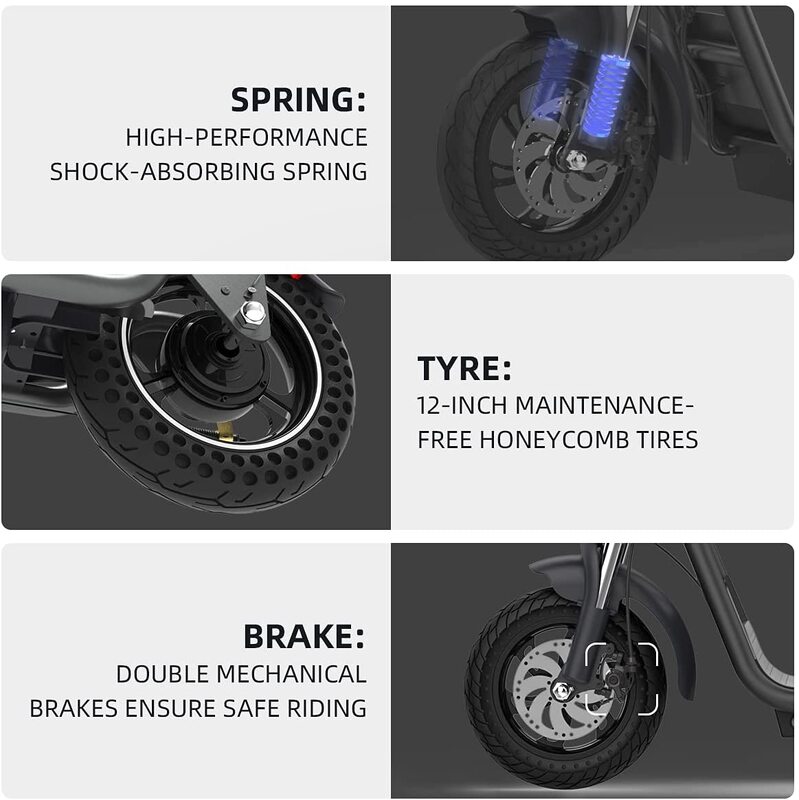 SPRING:
HIGH-PERFORMANCE SHOCK-ABSORBING SPRING

TYRE:
12-INCH MAINTENANCE-FREE HONEYCOMB TIRES

BRAKE:
DOUBLE MECHANICAL BRAKES ENSURE SAFE RIDING