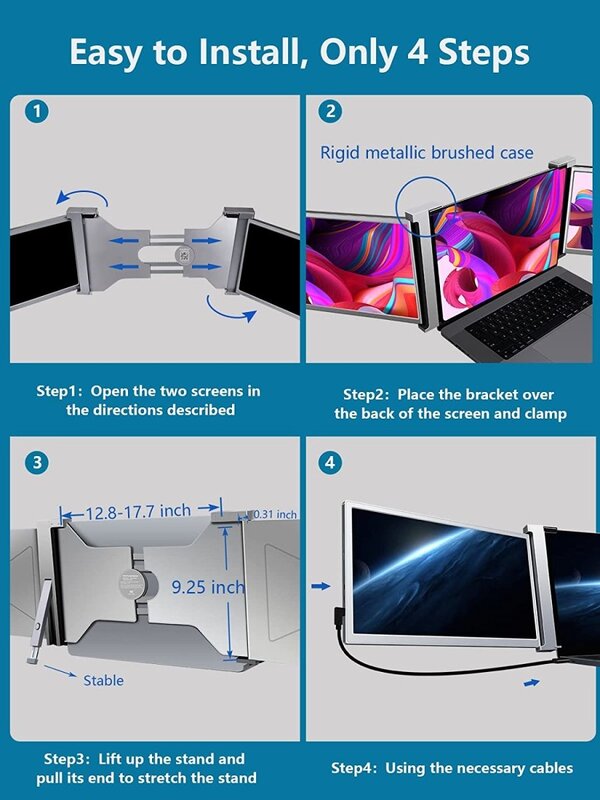 Easy to Install, Only 4 Steps

1

Step1: Open the two screens in the directions described

2

Rigid metallic brushed case

Step2: Place the bracket over the back of the screen and clamp

3

12.8-17.7 inch

0.31 inch

9.25 inch

Stable

Step3: Lift up the stand and pull its end to stretch the stand

4

Step4: Using the necessary cables