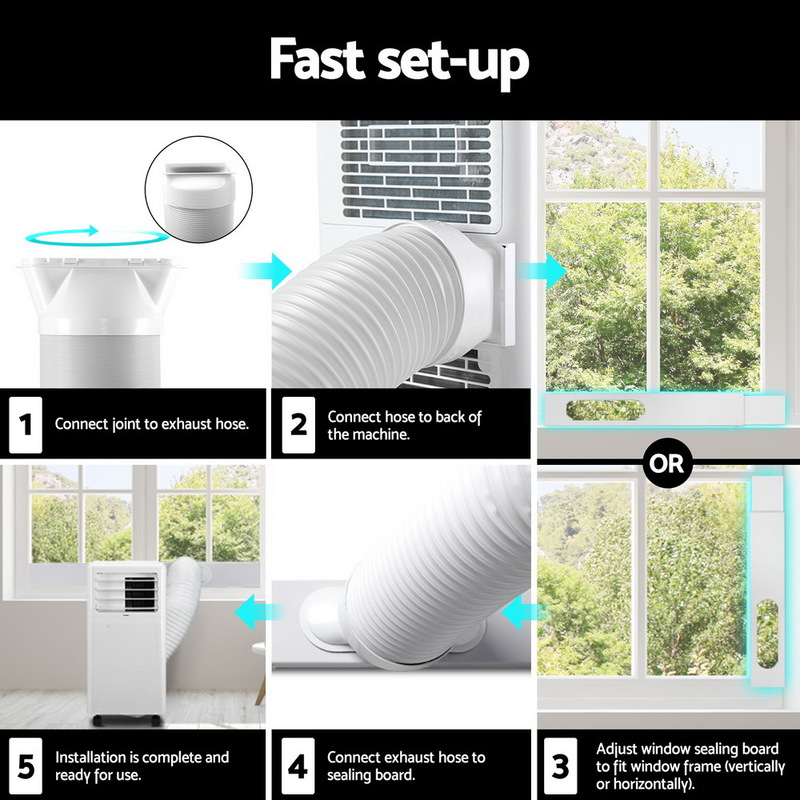 Fast set-up

1 Connect joint to exhaust hose.

2 Connect hose to back of the machine.

OR

5 Installation is complete and ready for use.

4 Connect exhaust hose to sealing board.

3 Adjust window sealing board to fit window frame (vertically or horizontally).