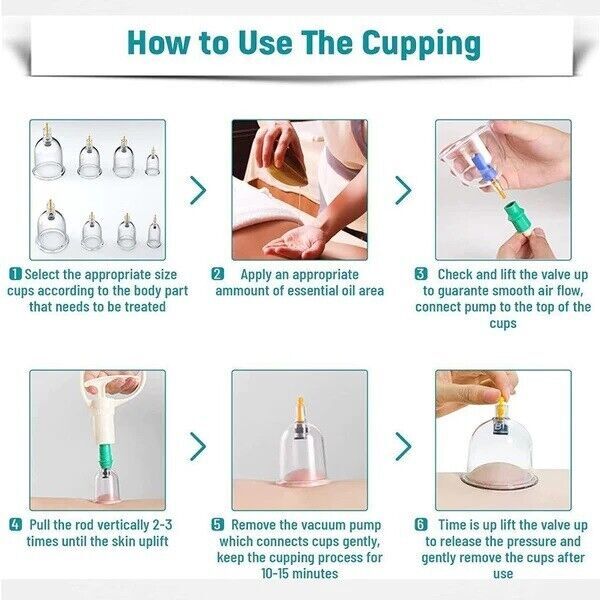 How to Use The Cupping

1 Select the appropriate size cups according to the body part that needs to be treated

2 Apply an appropriate ammount of essential oil area

3 Check and lift the valve up to guarante smooth air flow, connect pump to the top of the cups

4 Pull the rod vertically 2-3 times until the skin uplift

5 Remove the vacuum pump which connects cups gently, keep the cupping process for 10-15 minutes

6 Time is up lift the valve up to release the pressure and gently remove the cups after use