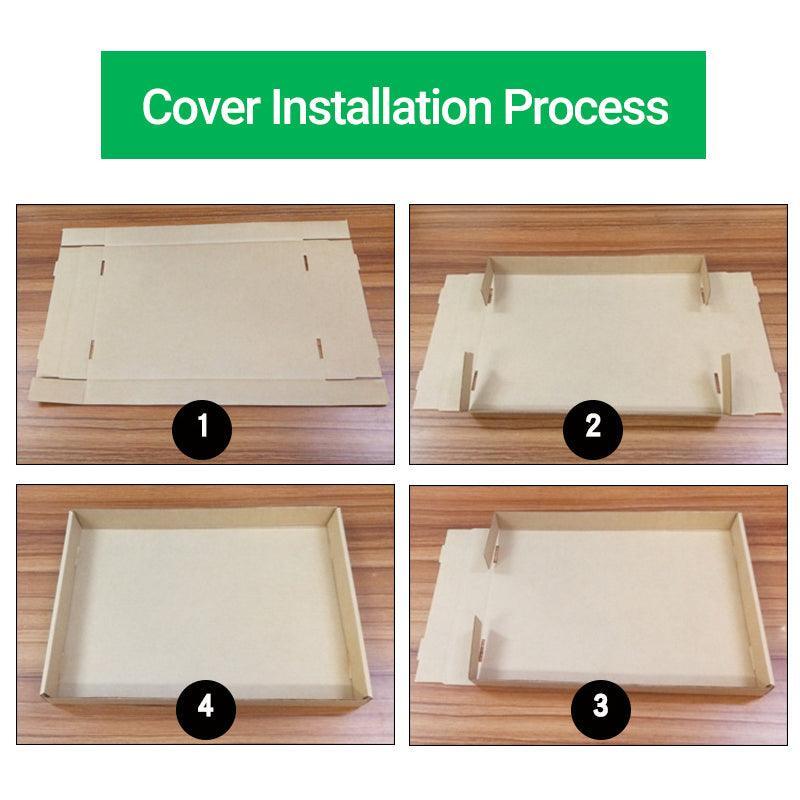 Cover Installation Process

1

2

4

3