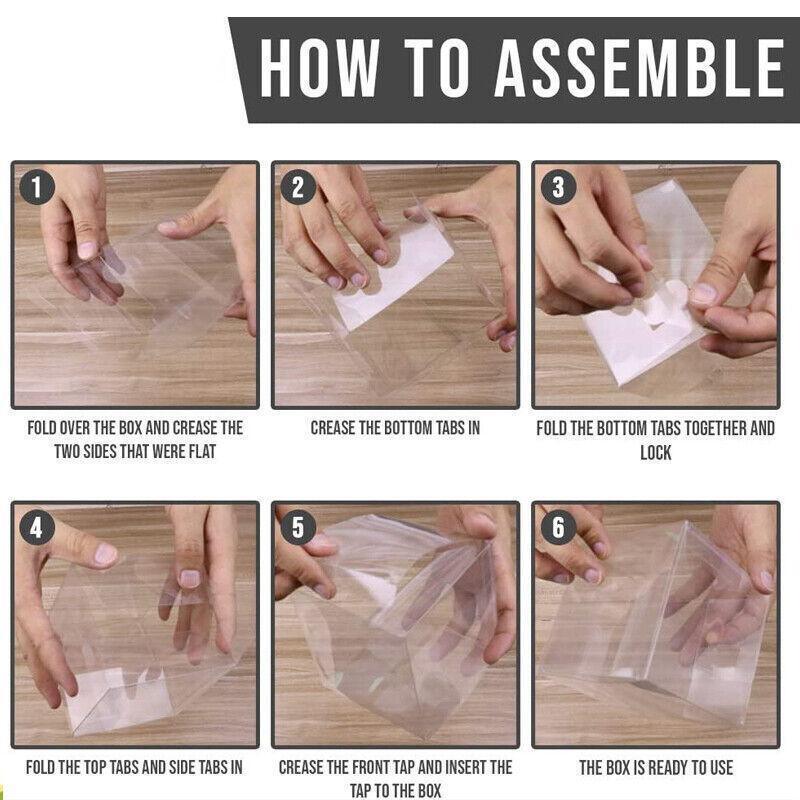 HOW TO ASSEMBLE

1

FOLD OVER THE BOX AND CREASE THE TWO SIDES THAT WERE FLAT

2

CREASE THE BOTTOM TABS IN

3

FOLD THE BOTTOM TABS TOGETHER AND LOCK

4

FOLD THE TOP TABS AND SIDE TABS IN

5

CREASE THE FRONT TAP AND INSERT THE TAP TO THE BOX

6

THE BOX IS READY TO USE