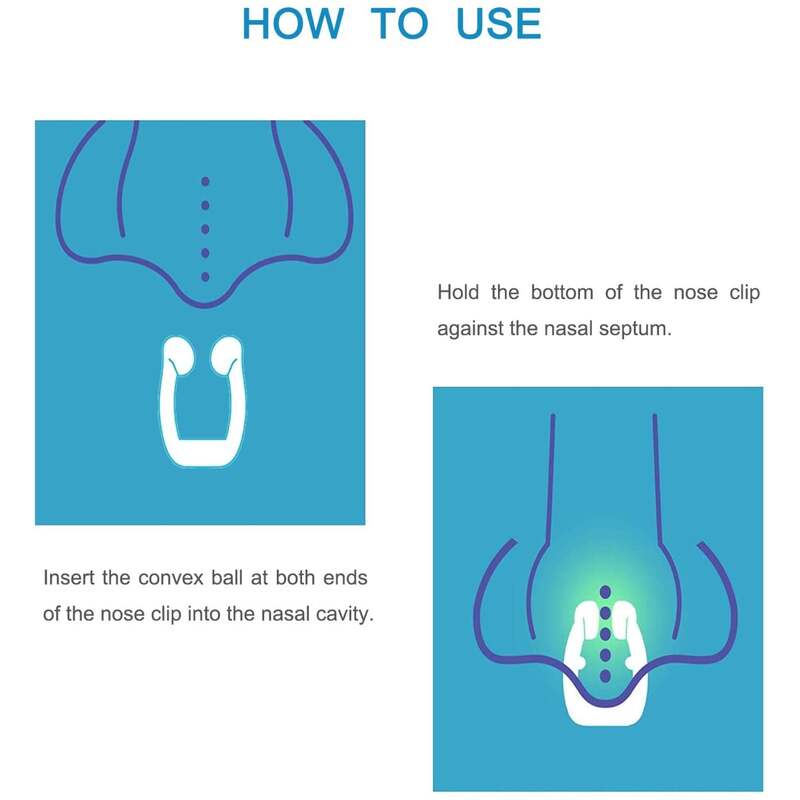 HOW TO USE

Hold the bottom of the nose clip against the nasal septum.

Insert the convex ball at both ends of the nose clip into the nasal cavity.