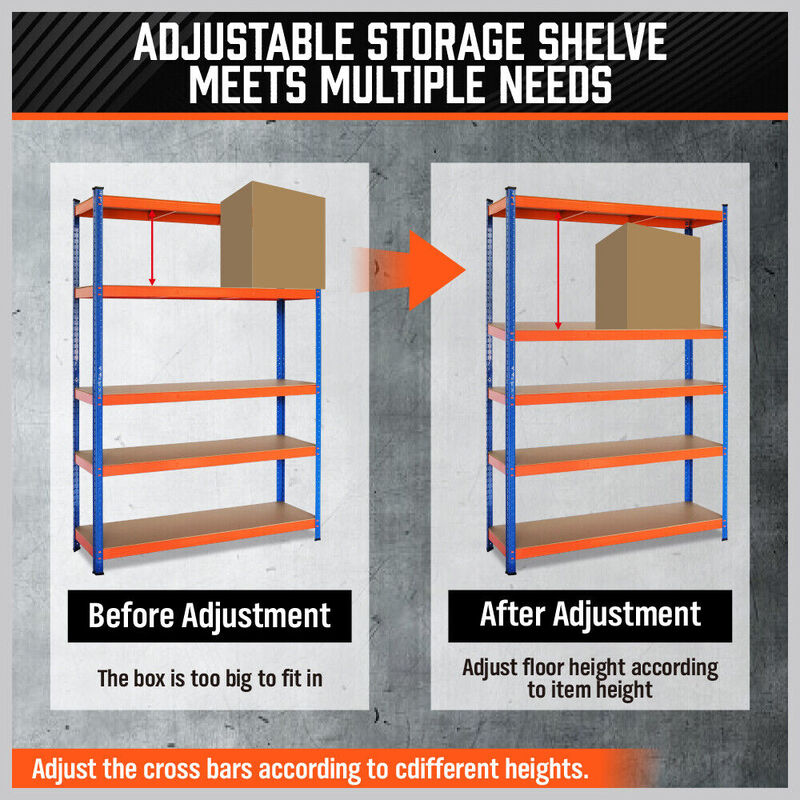 ADJUSTABLE STORAGE SHELVE MEETS MULTIPLE NEEDS

Before Adjustment

The box is too big to fit in

After Adjustment

Adjust floor height according to item height

Adjust the cross bars according to cdifferent heights.