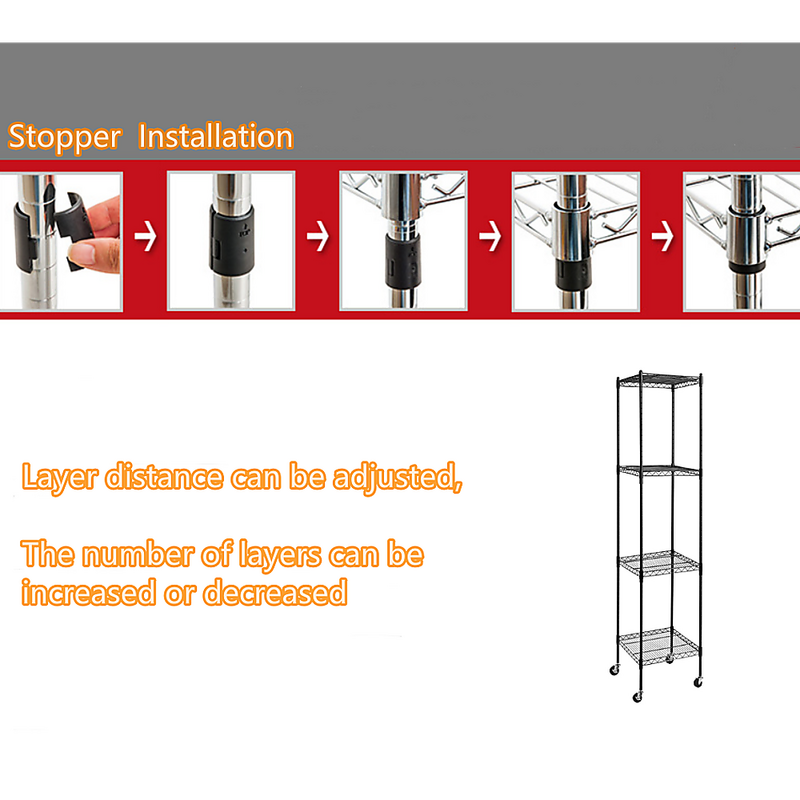 Stopper Installation

Layer distance can be adjusted,

The number of layers can be increased or decreased