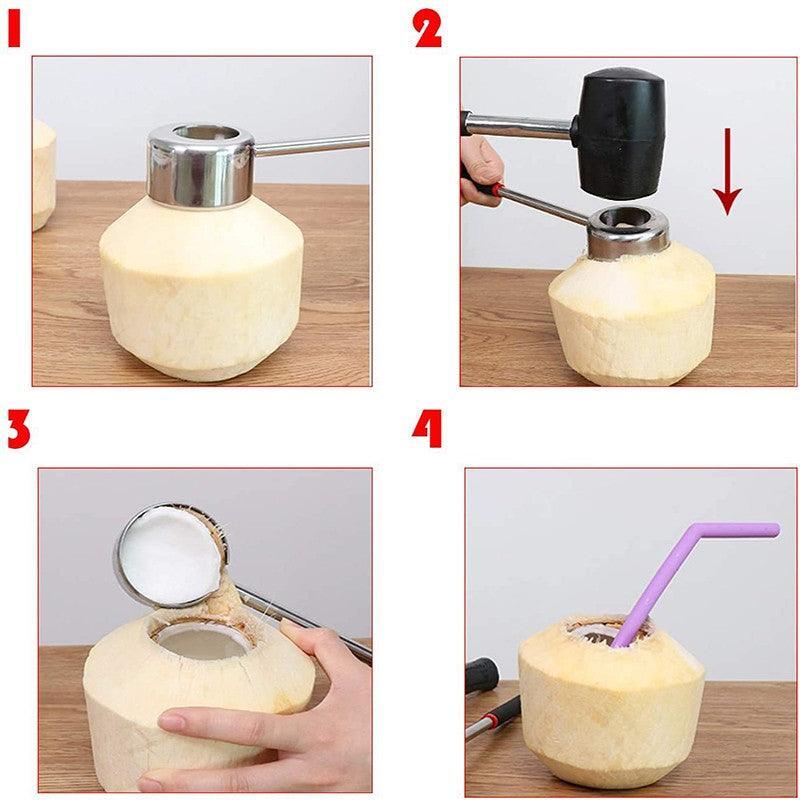 1

2

3

4