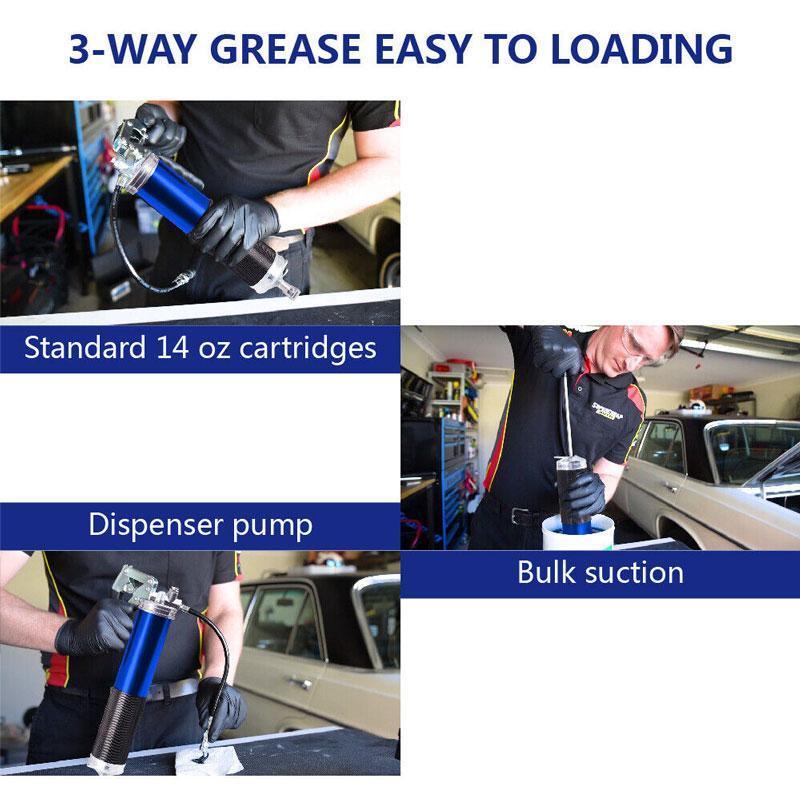 3-WAY GREASE EASY TO LOADING

Standard 14 oz cartridges

Dispenser pump

Bulk suction