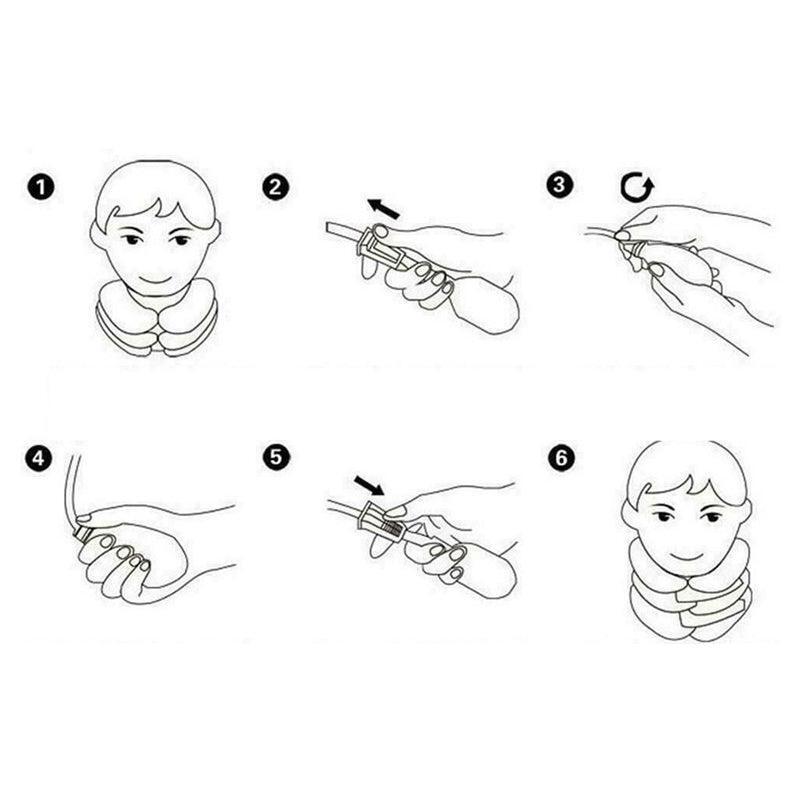 1
2
3
4
5
6