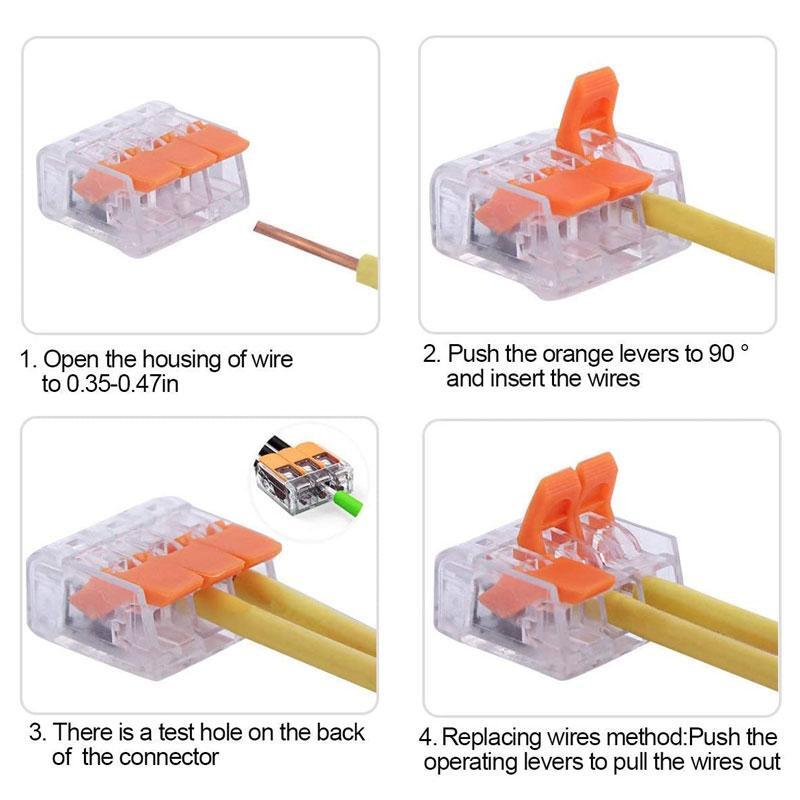 1. Open the housing of wire to 0.35-0.47in

2. Push the orange levers to 90 ° and insert the wires

3. There is a test hole on the back of the connector

4. Replacing wires method:Push the operating levers to pull the wires out