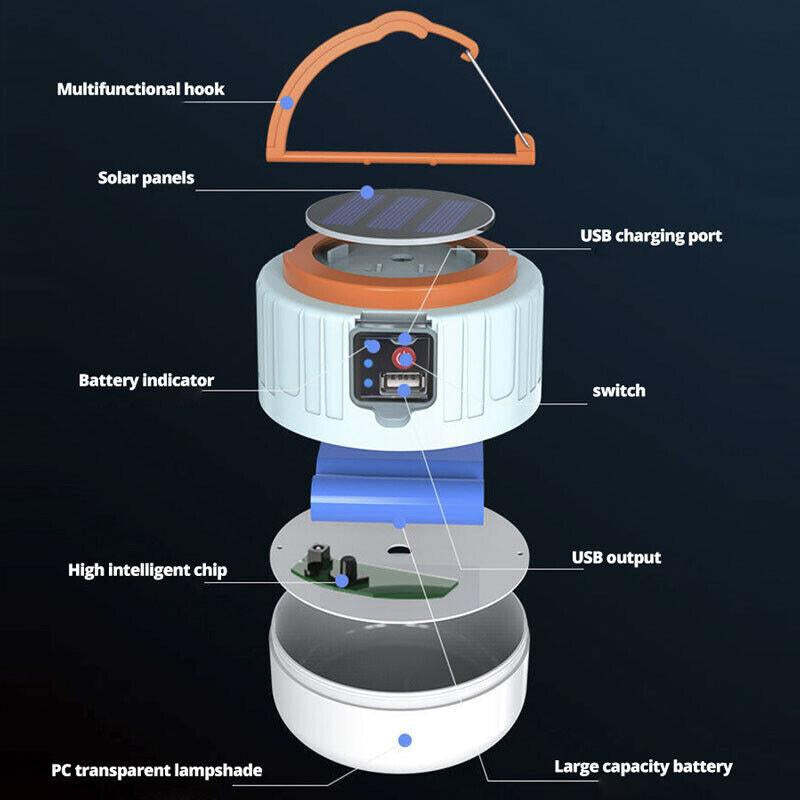 Multifunctional hook

Solar panels

USB charging port

Battery indicator

switch

High intelligent chip

USB output

PC transparent lampshade

Large capacity battery