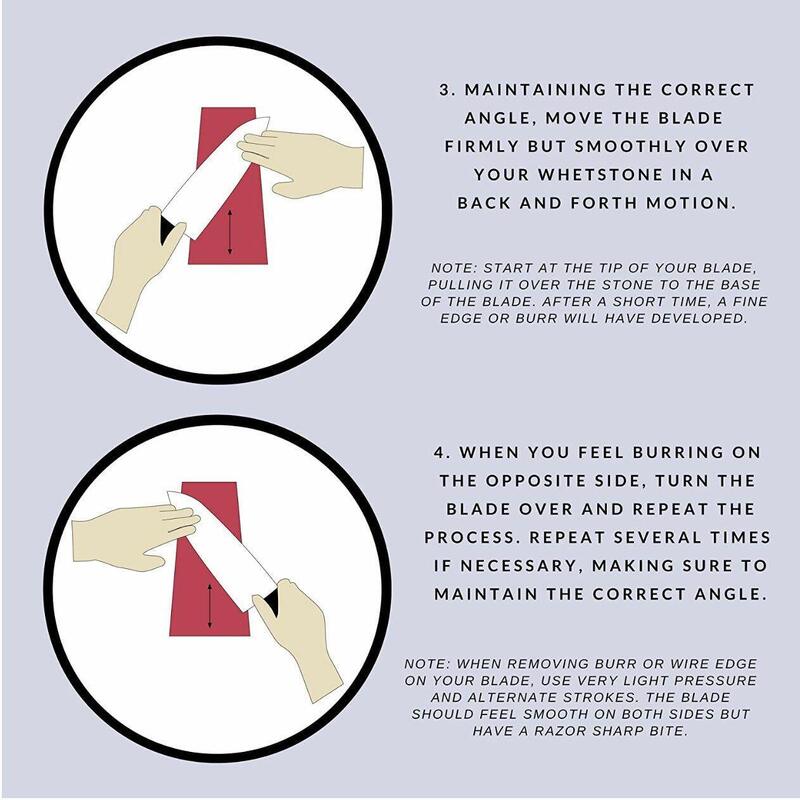 3. MAINTAINING THE CORRECT ANGLE, MOVE THE BLADE FIRMLY BUT SMOOTHLY OVER YOUR WHETSTONE IN A BACK AND FORTH MOTION.

NOTE: START AT THE TIP OF YOUR BLADE, PULLING IT OVER THE STONE TO THE BASE OF THE BLADE. AFTER A SHORT TIME, A FINE EDGE OR BURR WILL HAVE DEVELOPED.

4. WHEN YOU FEEL BURRING ON THE OPPOSITE SIDE, TURN THE BLADE OVER AND REPEAT THE PROCESS. REPEAT SEVERAL TIMES IF NECESSARY, MAKING SURE TO MAINTAIN THE CORRECT ANGLE.

NOTE: WHEN REMOVING BURR OR WIRE EDGE ON YOUR BLADE, USE VERY LIGHT PRESSURE AND ALTERNATE STROKES. THE BLADE SHOULD FEEL SMOOTH ON BOTH SIDES BUT HAVE A RAZOR SHARP BITE.