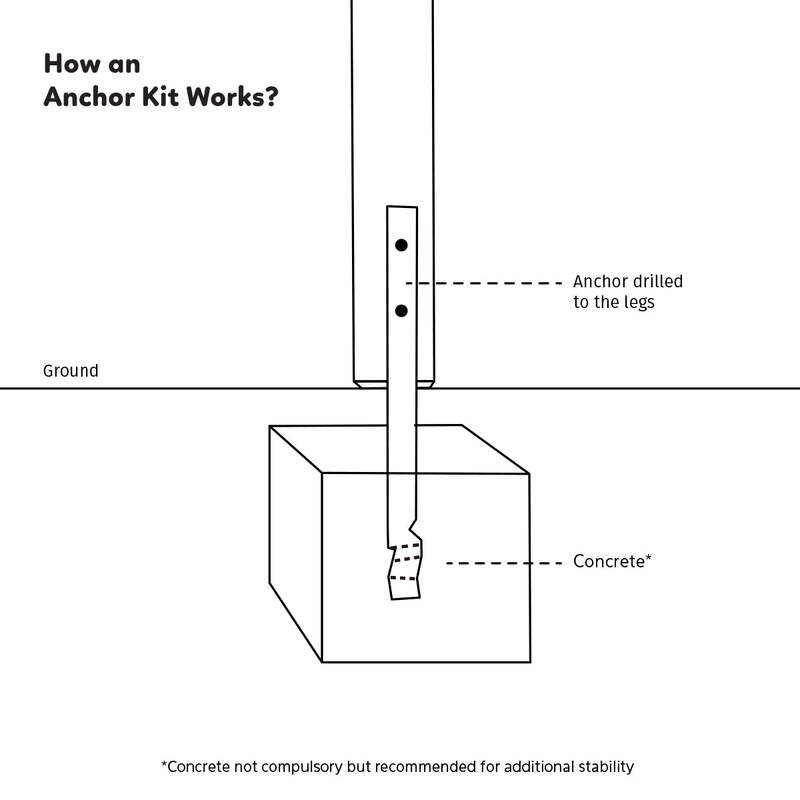 How an Anchor Kit Works?

Anchor drilled to the legs

Ground

Concrete*

*Concrete not compulsory but recommended for additional stability