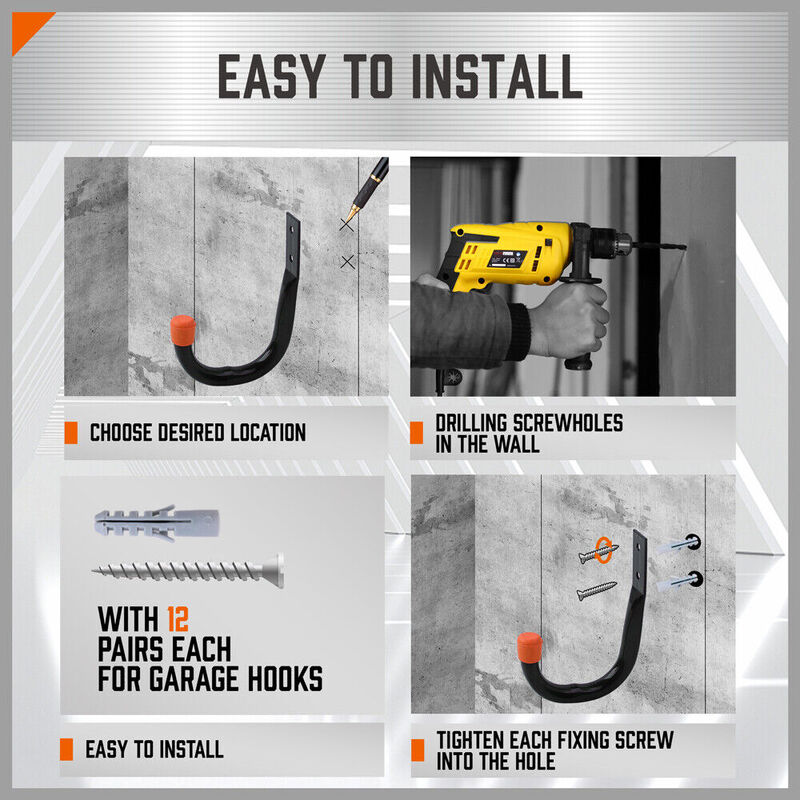 EASY TO INSTALL

CHOOSE DESIRED LOCATION

DRILLING SCREWHOLES IN THE WALL

WITH 12 PAIRS EACH FOR GARAGE HOOKS

EASY TO INSTALL

TIGHTEN EACH FIXING SCREW INTO THE HOLE