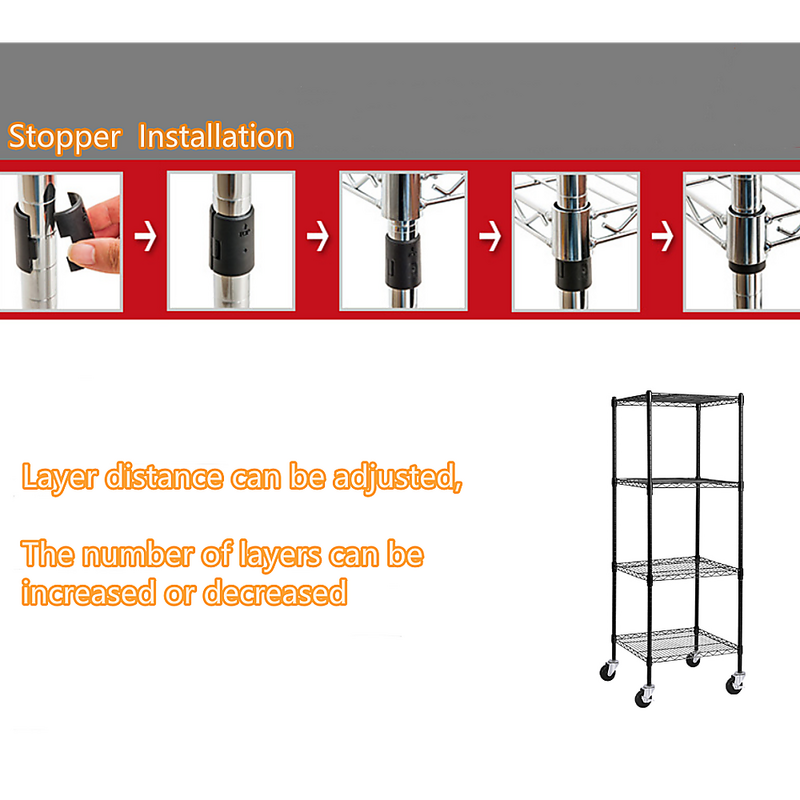 Stopper Installation

Layer distance can be adjusted,

The number of layers can be increased or decreased