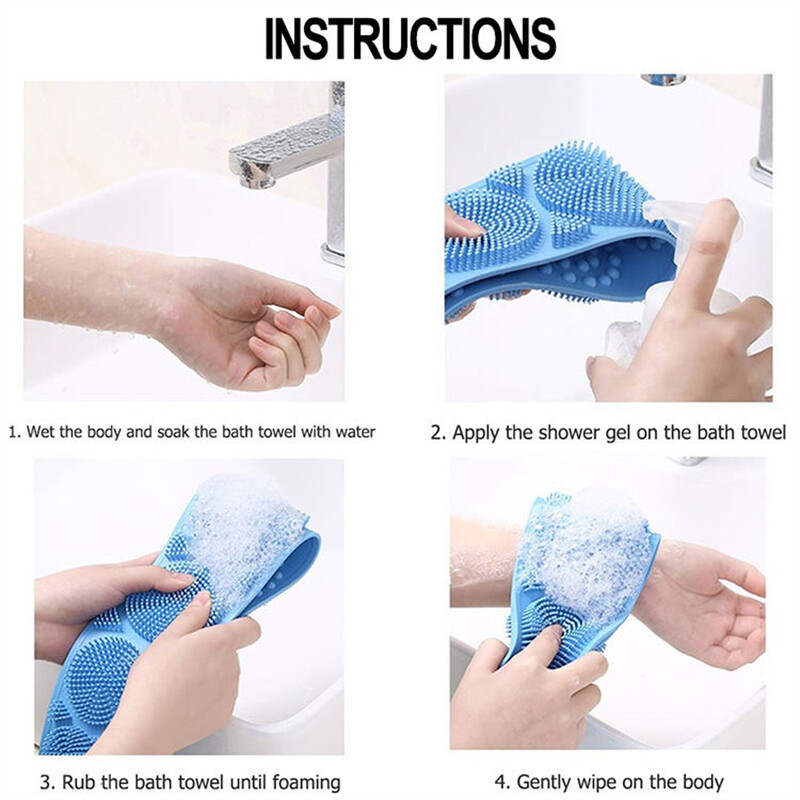 INSTRUCTIONS

1. Wet the body and soak the bath towel with water

2. Apply the shower gel on the bath towel

3. Rub the bath towel until foaming

4. Gently wipe on the body