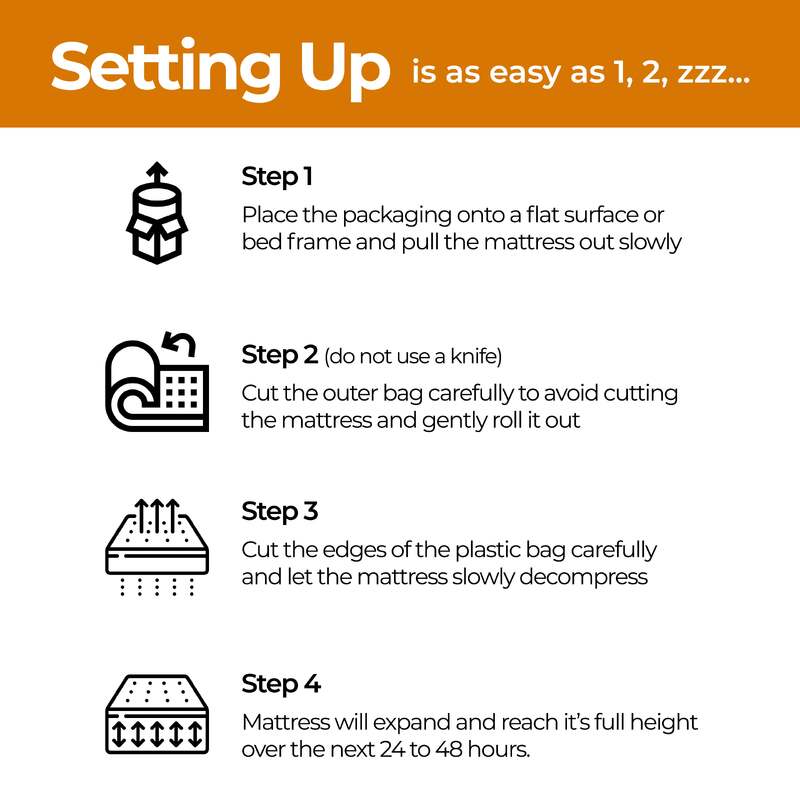 Setting Up is as easy as 1, 2, zzz...

Step 1
Place the packaging onto a flat surface or bed frame and pull the mattress out slowly

Step 2 (do not use a knife)
Cut the outer bag carefully to avoid cutting the mattress and gently roll it out

Step 3
Cut the edges of the plastic bag carefully and let the mattress slowly decompress

Step 4
Mattress will expand and reach it's full height over the next 24 to 48 hours.