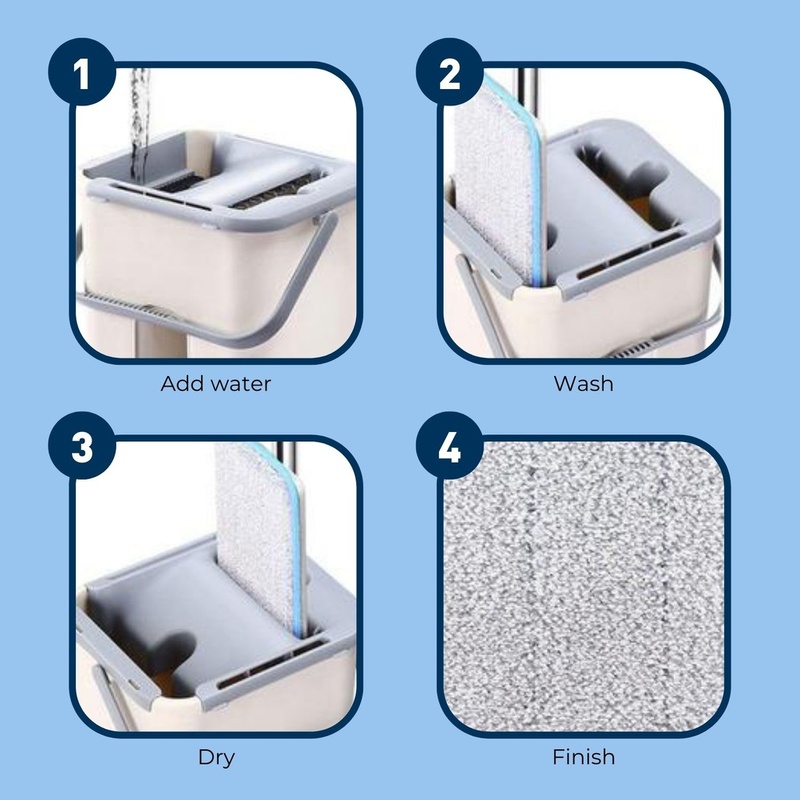 1

Add water

2

Wash

3

Dry

4

Finish