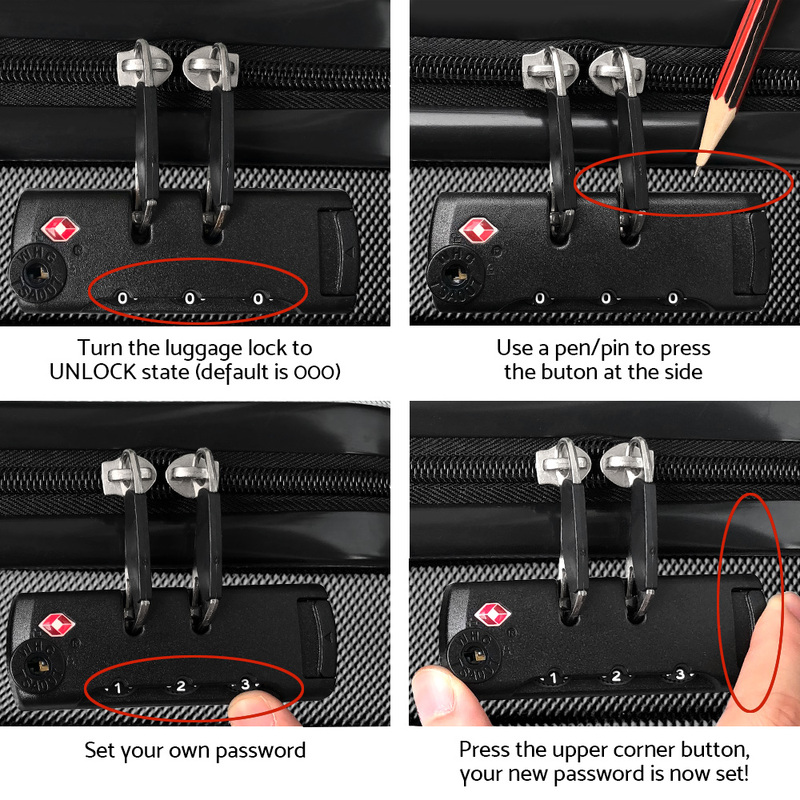 0 0 0

Turn the luggage lock to UNLOCK state (default is 000)

0 0 0

Use a pen/pin to press the buton at the side

1 2 3

Set your own password

1 2 3

Press the upper corner button, your new password is now set!