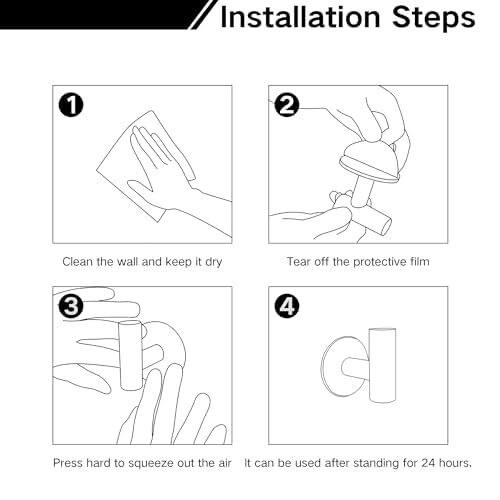 Installation Steps

1

Clean the wall and keep it dry

2

Tear off the protective film

3

Press hard to squeeze out the air

4

It can be used after standing for 24 hours.