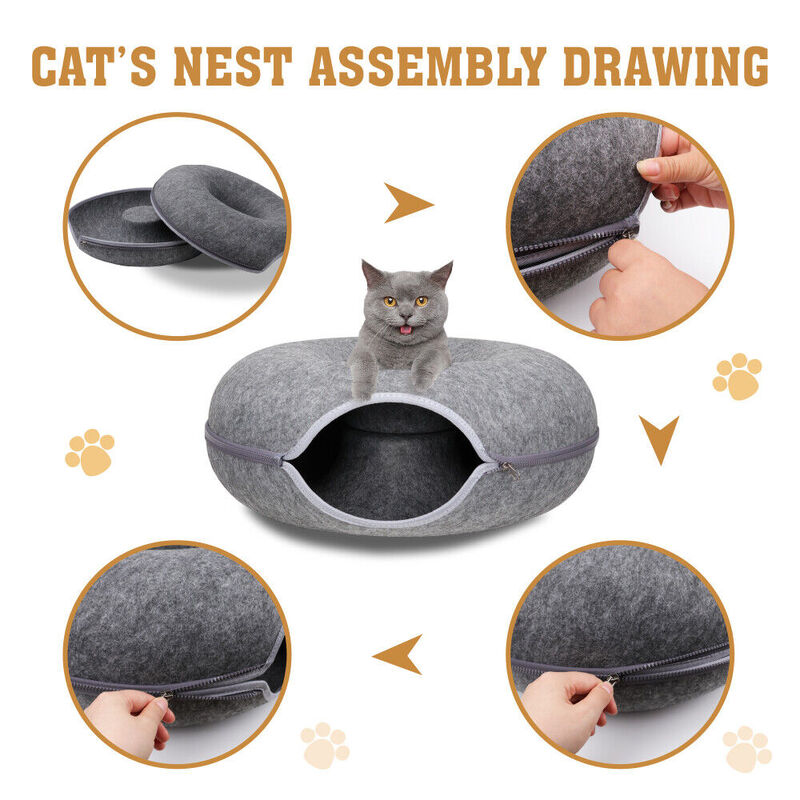 CAT'S NEST ASSEMBLY DRAWING