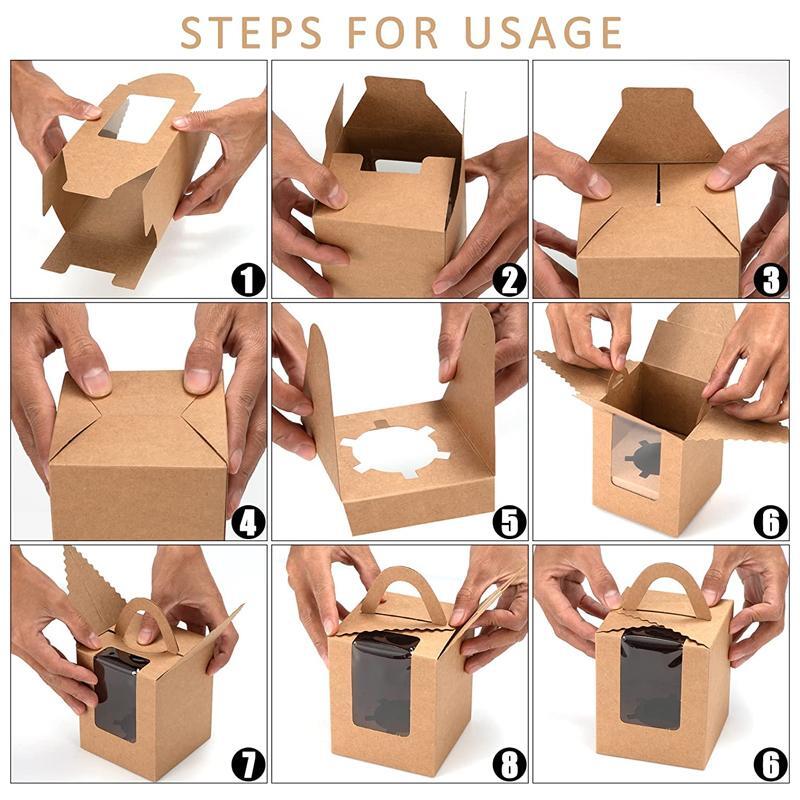 STEPS FOR USAGE

1

2

3

4

5

6

7

8

6