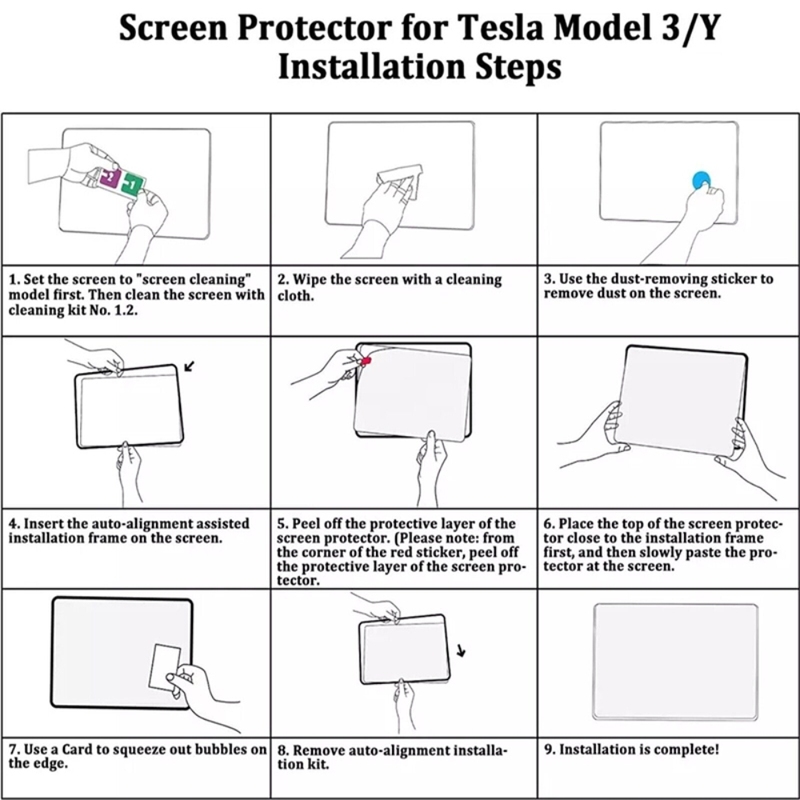 Screen Protector for Tesla Model 3/Y Installation Steps

1. Set the screen to "screen cleaning" model first. Then clean the screen with cleaning kit No. 1.2.

2. Wipe the screen with a cleaning cloth.

3. Use the dust-removing sticker to remove dust on the screen.

4. Insert the auto-alignment assisted installation frame on the screen.

5. Peel off the protective layer of the screen protector. (Please note: from the corner of the red sticker, peel off the protective layer of the screen protector.

6. Place the top of the screen protector close to the installation frame first, and then slowly paste the protector at the screen.

7. Use a Card to squeeze out bubbles on the edge.

8. Remove auto-alignment installation kit.

9. Installation is complete!