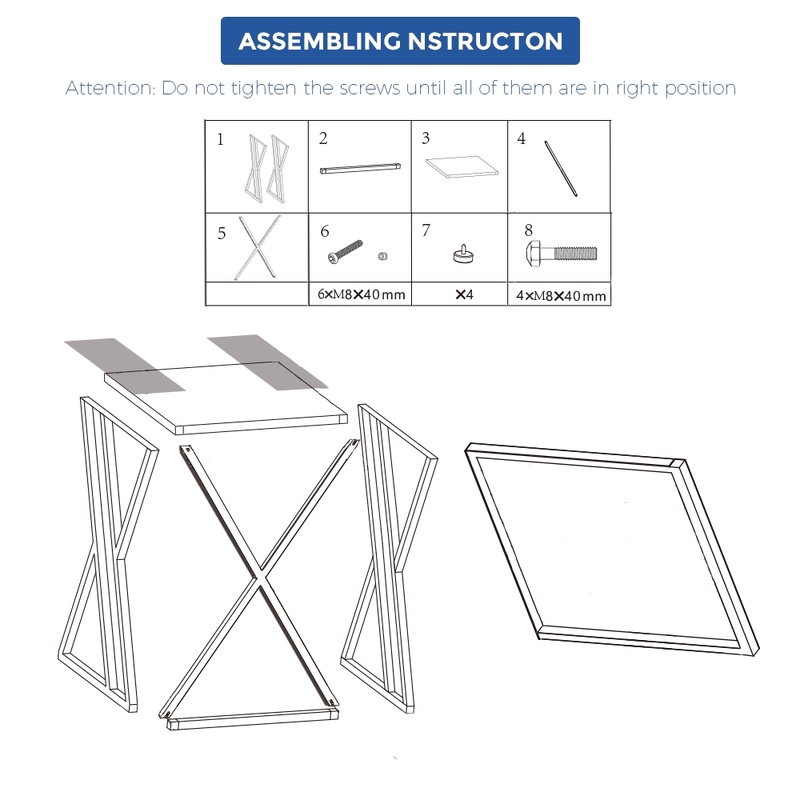 ASSEMBLING NSTRUCTON

Attention: Do not tighten the screws until all of them are in right position

| 1 | 2 | 3 | 4 |
|---|---|---|---|
| 5 | 6 | 7 | 8 |
|  | 6×M8×40 mm | ×4 | 4×M8×40 mm |