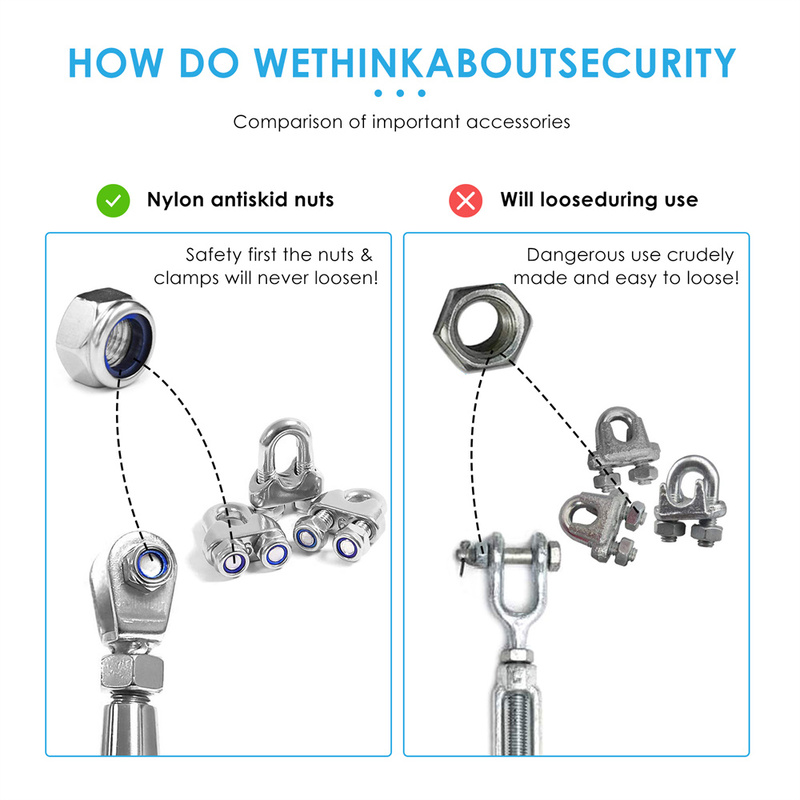 HOW DO WETHINKABOUTSECURITY

Comparison of important accessories

Nylon antiskid nuts

Safety first the nuts & clamps will never loosen!

Will looseduring use

Dangerous use crudely made and easy to loose!