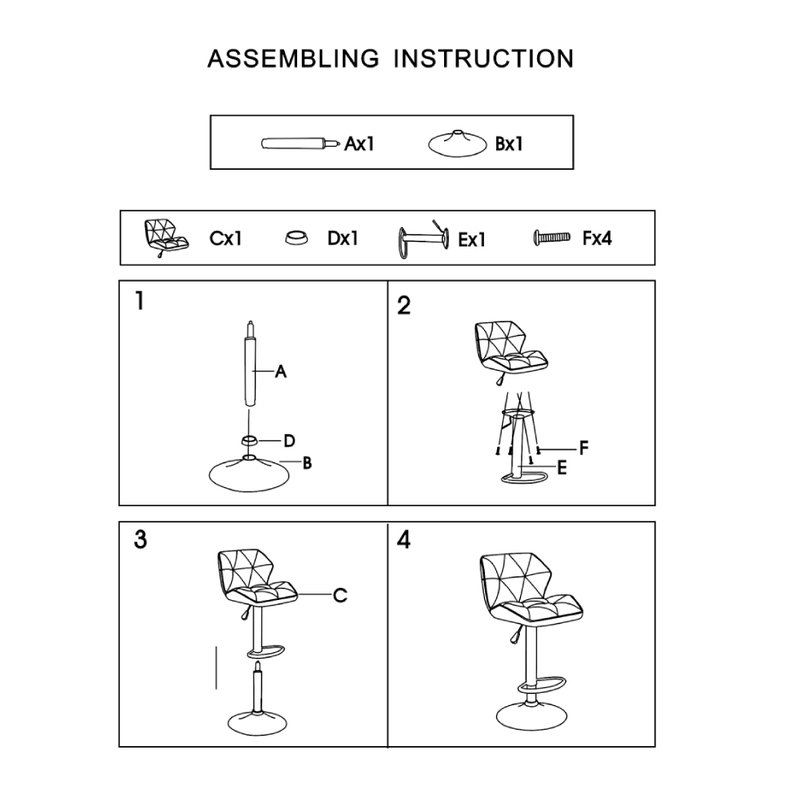 ASSEMBLING INSTRUCTION

Ax1 Bx1

Cx1 Dx1 Ex1 Fx4

1

A

D

B

2

F

E

3

C

4