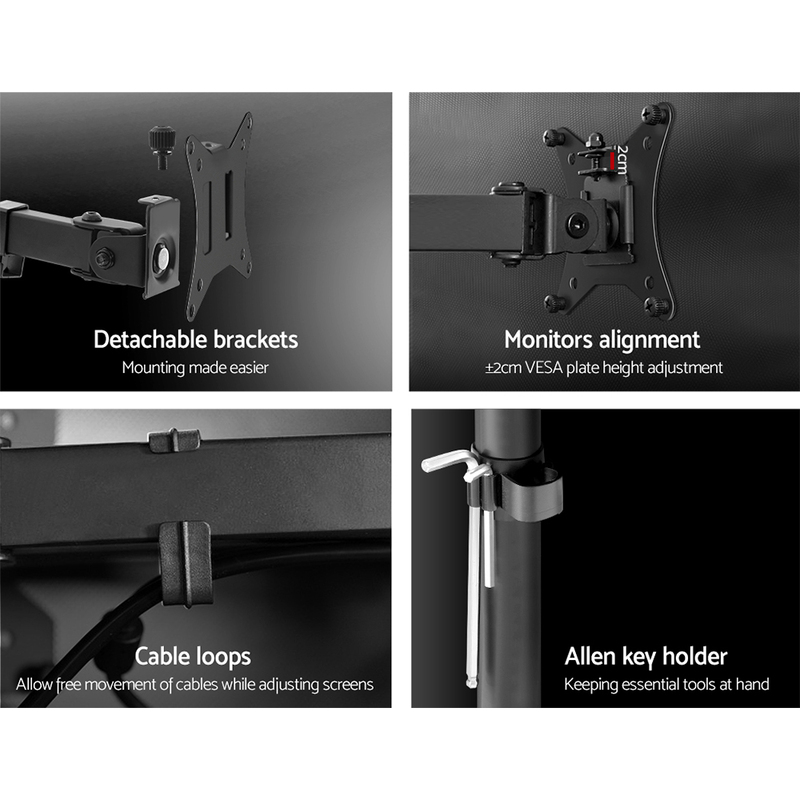 Detachable brackets
Mounting made easier

2cm

Monitors alignment
±2cm VESA plate height adjustment

Cable loops
Allow free movement of cables while adjusting screens

Allen key holder
Keeping essential tools at hand