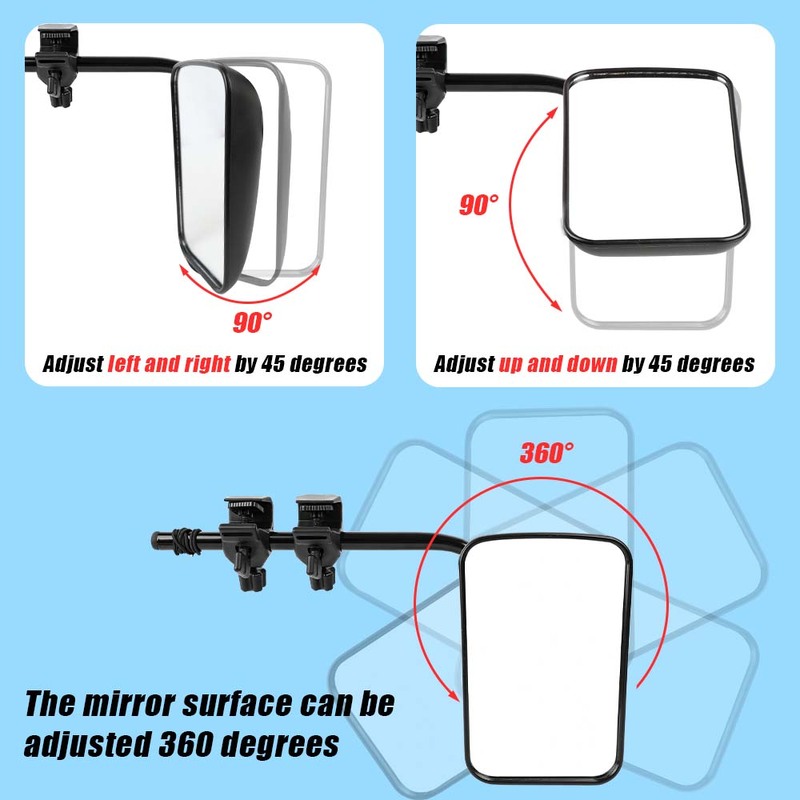 90°

Adjust left and right by 45 degrees

90°

Adjust up and down by 45 degrees

360°

The mirror surface can be adjusted 360 degrees