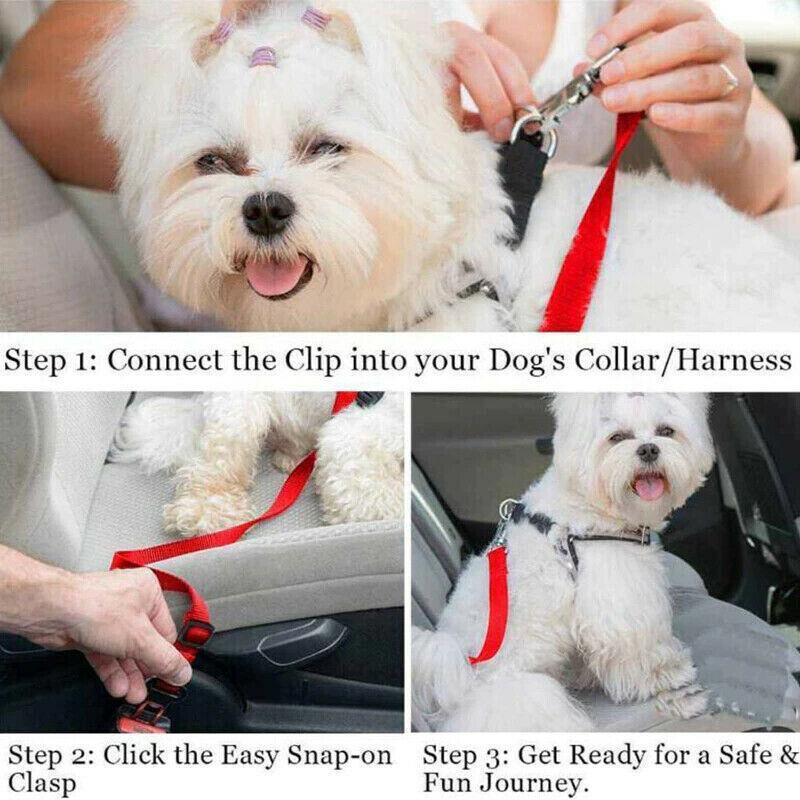 Step 1: Connect the Clip into your Dog's Collar/Harness

Step 2: Click the Easy Snap-on Clasp

Step 3: Get Ready for a Safe & Fun Journey.