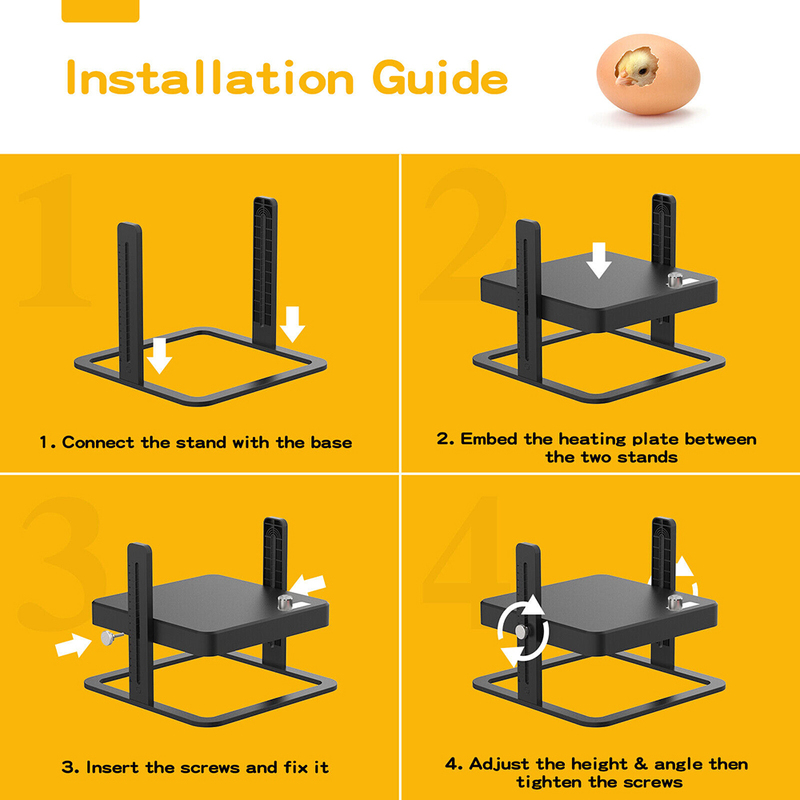 Installation Guide

1

1. Connect the stand with the base

2

2. Embed the heating plate between the two stands

3

3. Insert the screws and fix it

4

4. Adjust the height & angle then tighten the screws