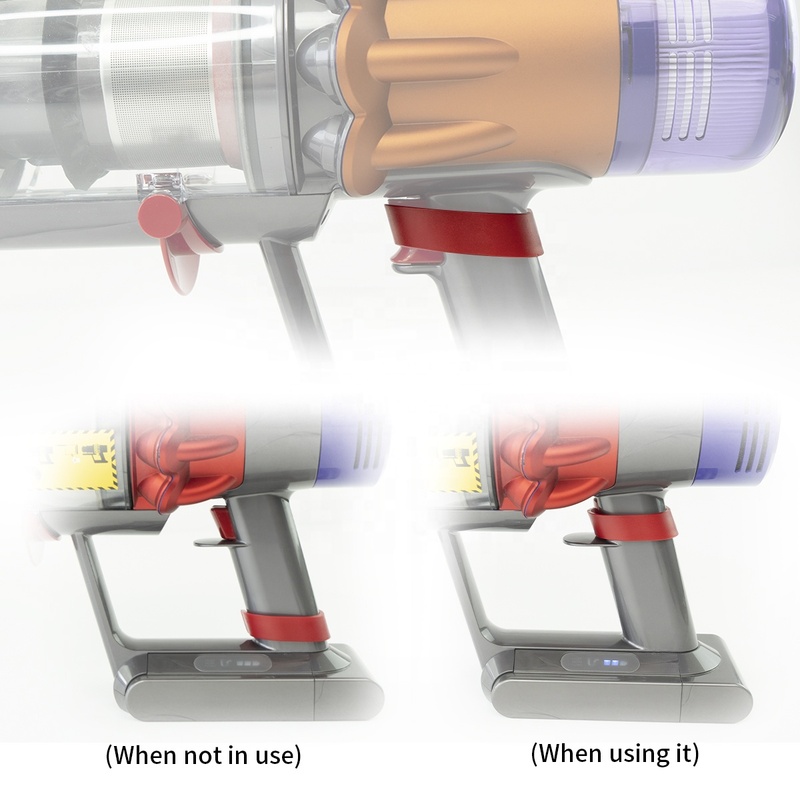 (When not in use)

(When using it)