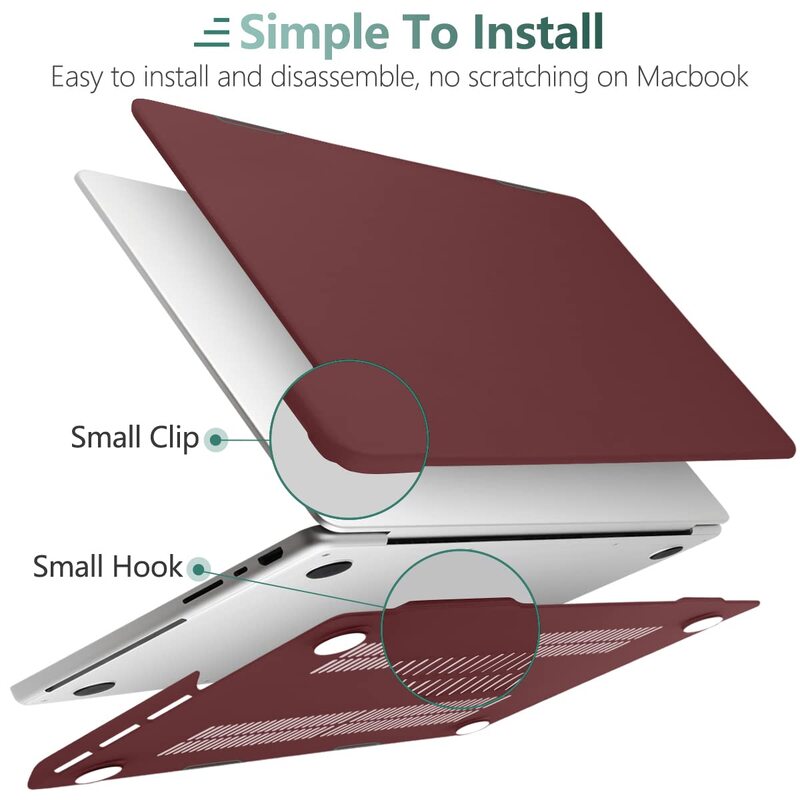 Simple To Install
Easy to install and disassemble, no scratching on Macbook

Small Clip

Small Hook