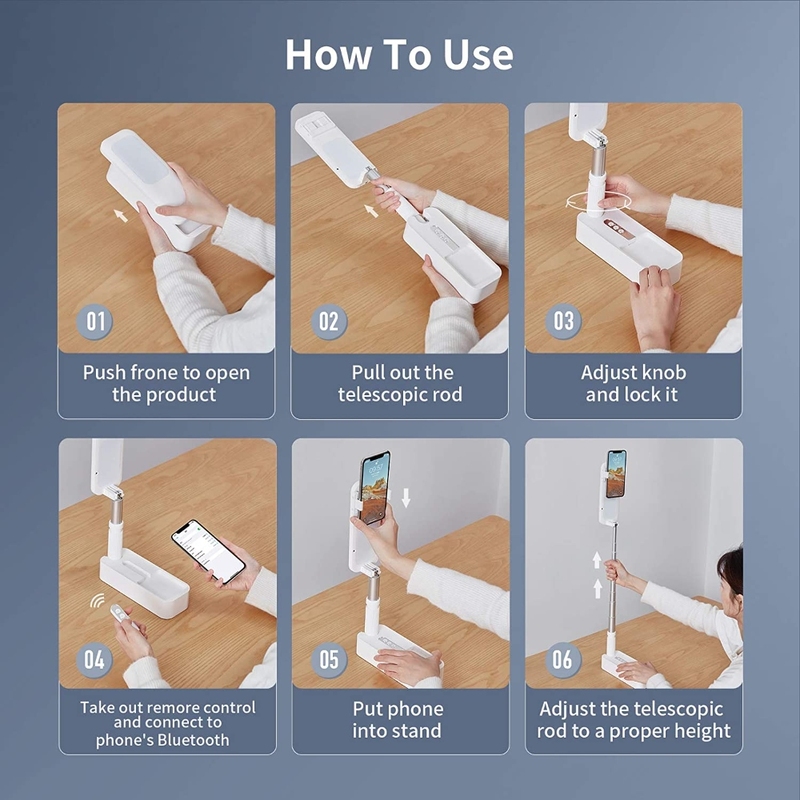 How To Use

01

Push frone to open the product

02

Pull out the telescopic rod

03

Adjust knob and lock it

04

Take out remore control and connect to phone's Bluetooth

05

Put phone into stand

06

Adjust the telescopic rod to a proper height