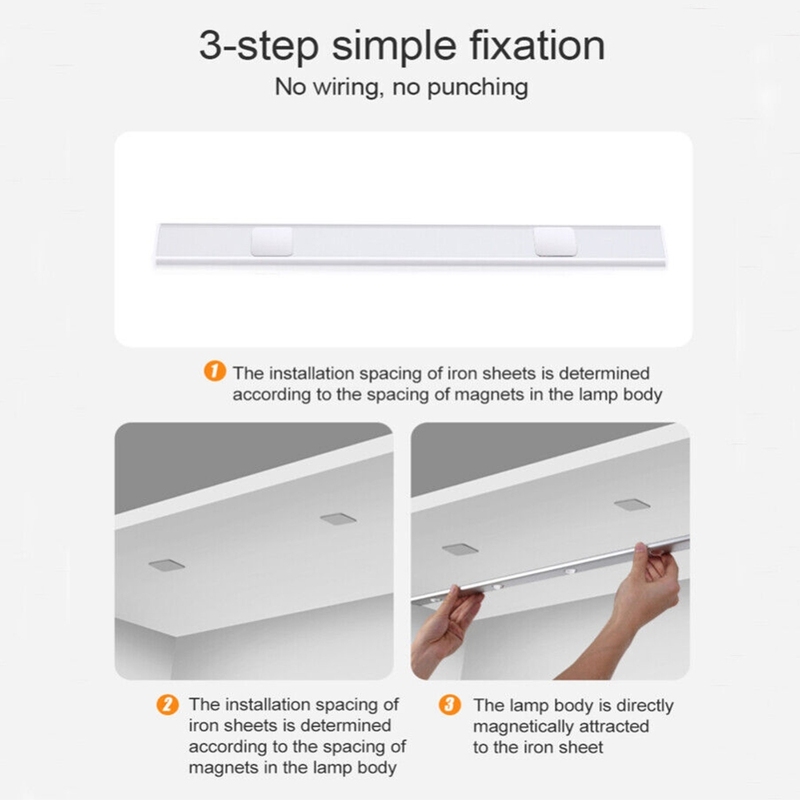 3-step simple fixation
No wiring, no punching

1 The installation spacing of iron sheets is determined according to the spacing of magnets in the lamp body

2 The installation spacing of iron sheets is determined according to the spacing of magnets in the lamp body

3 The lamp body is directly magnetically attracted to the iron sheet