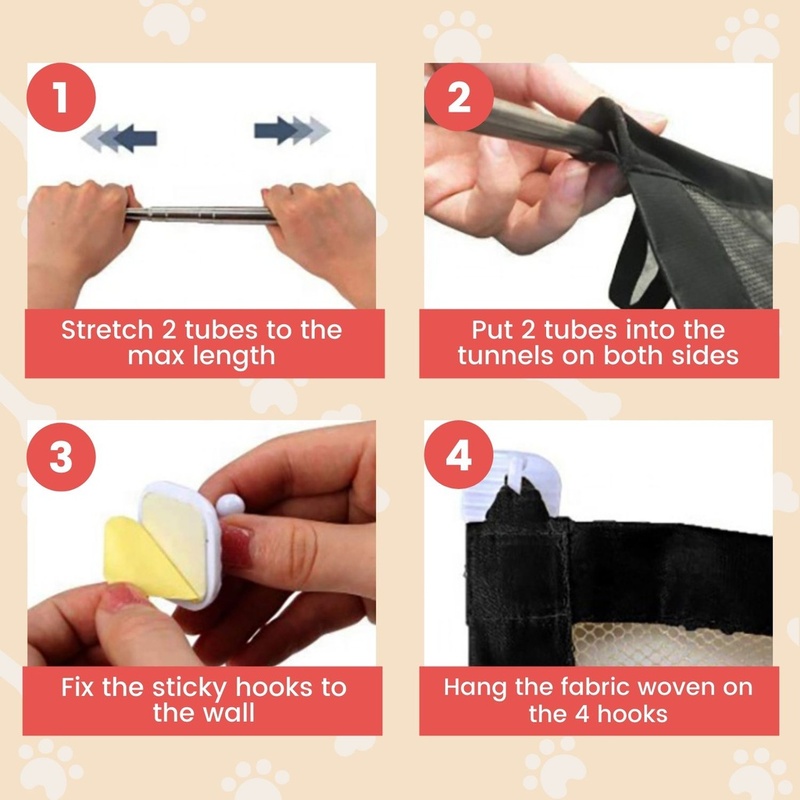 1

Stretch 2 tubes to the max length

2

Put 2 tubes into the tunnels on both sides

3

Fix the sticky hooks to the wall

4

Hang the fabric woven on the 4 hooks