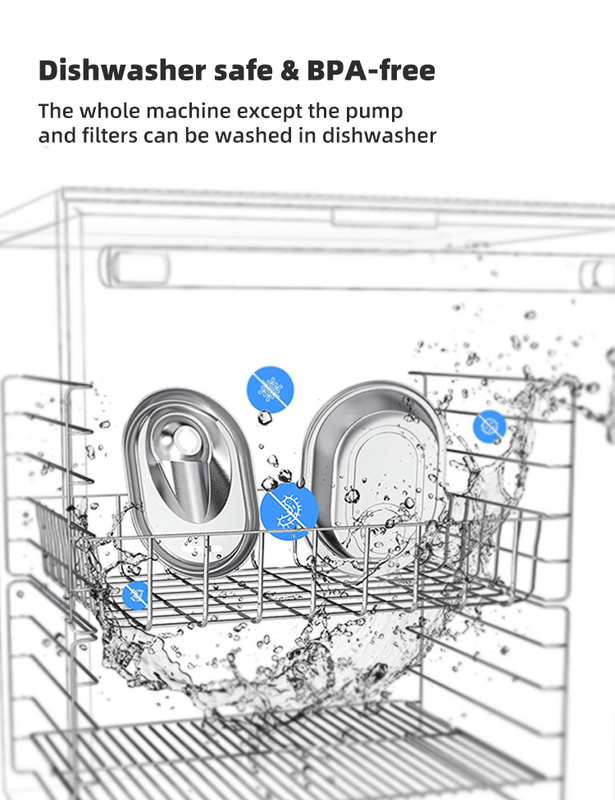 Dishwasher safe & BPA-free

The whole machine except the pump and filters can be washed in dishwasher