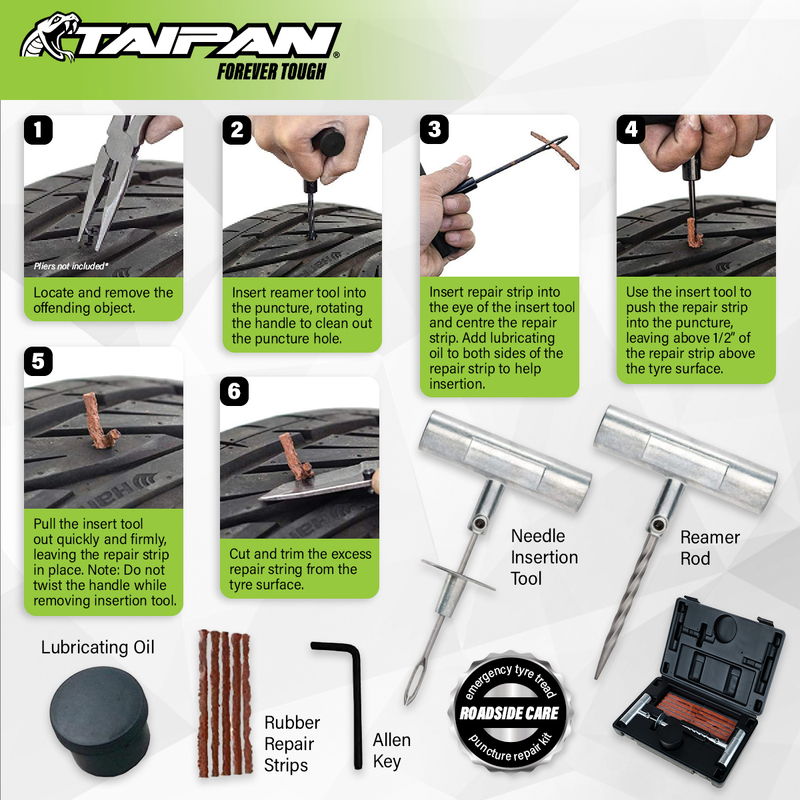 TAIPAN®
FOREVER TOUGH

1
Pliers not included*
Locate and remove the offending object.

2
Insert reamer tool into the puncture, rotating the handle to clean out the puncture hole.

3
Insert repair strip into the eye of the insert tool and centre the repair strip. Add lubricating oil to both sides of the repair strip to help insertion.

4
Use the insert tool to push the repair strip into the puncture, leaving above 1/2" of the repair strip above the tyre surface.

5
Pull the insert tool out quickly and firmly, leaving the repair strip in place. Note: Do not twist the handle while removing insertion tool.

6
Cut and trim the excess repair string from the tyre surface.

Needle Insertion Tool

Reamer Rod

Lubricating Oil

Rubber Repair Strips

Allen Key

emergency tyre tread
ROADSIDE CARE
puncture repair kit