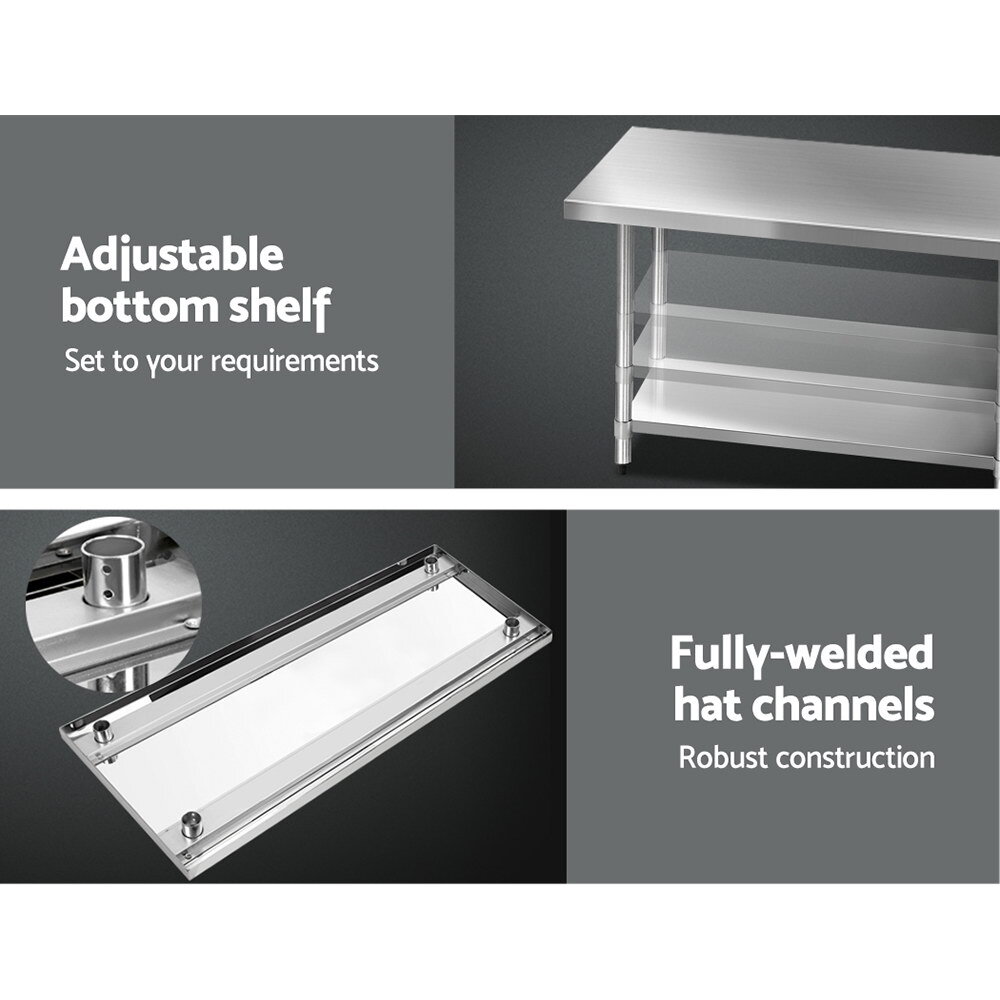 Adjustable bottom shelf

Set to your requirements

Fully-welded hat channels

Robust construction