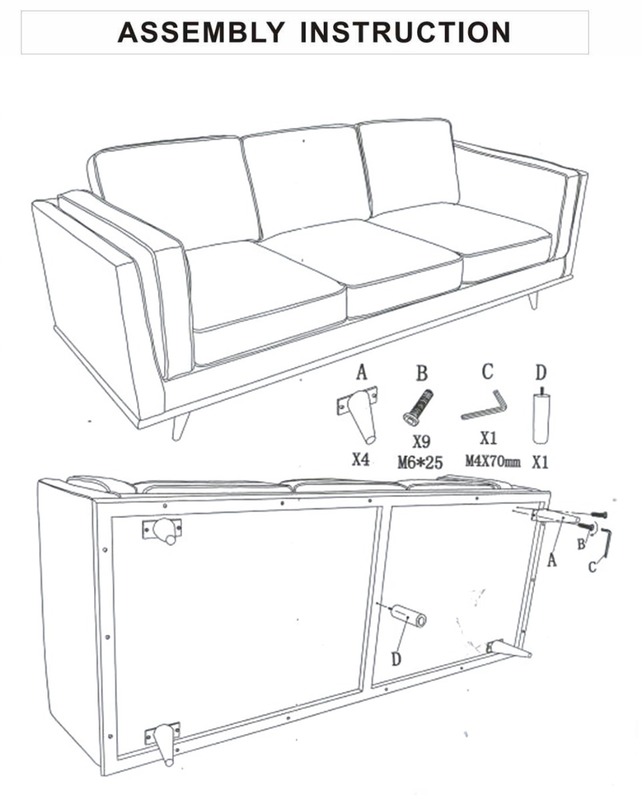 ASSEMBLY INSTRUCTION

A
X4

B
X9
M6*25

C
X1
M4X70mm

D
X1

A
B
C

D