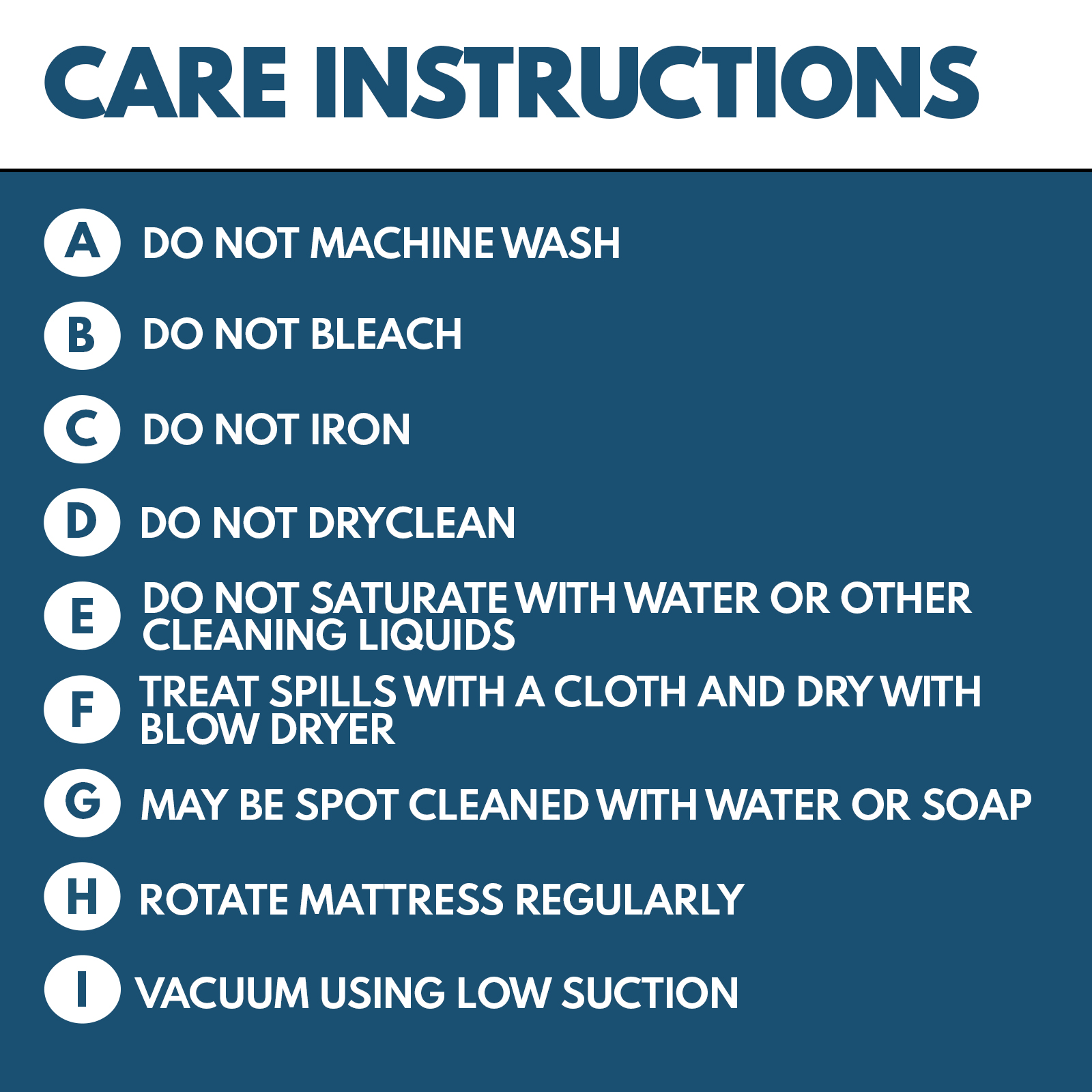 CARE INSTRUCTIONS

A DO NOT MACHINE WASH

B DO NOT BLEACH

C DO NOT IRON

D DO NOT DRYCLEAN

E DO NOT SATURATE WITH WATER OR OTHER CLEANING LIQUIDS

F TREAT SPILLS WITH A CLOTH AND DRY WITH BLOW DRYER

G MAY BE SPOT CLEANED WITH WATER OR SOAP

H ROTATE MATTRESS REGULARLY

I VACUUM USING LOW SUCTION