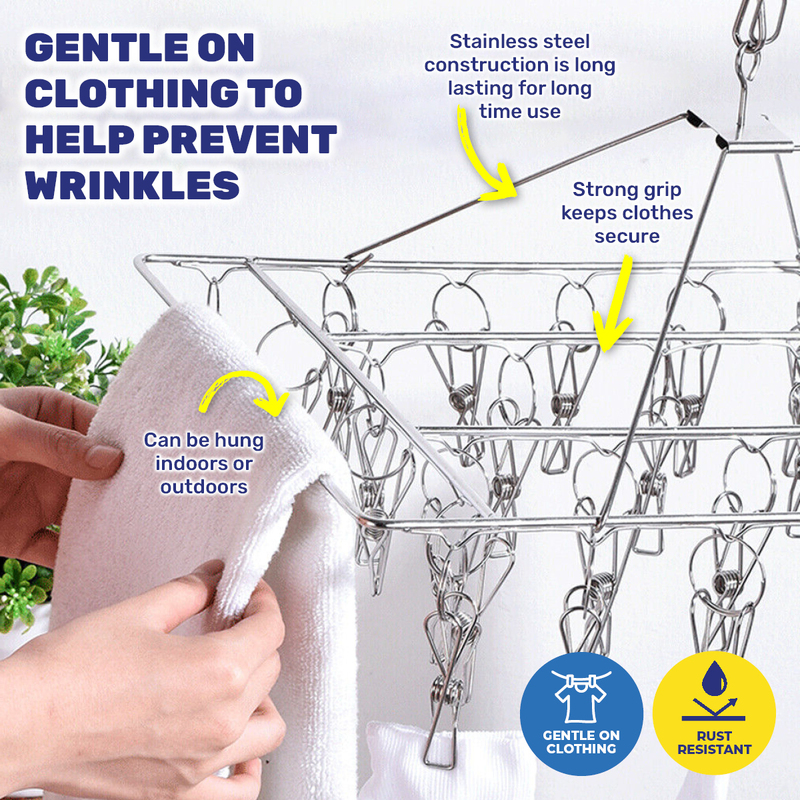 GENTLE ON CLOTHING TO HELP PREVENT WRINKLES

Stainless steel construction is long lasting for long time use

Strong grip keeps clothes secure

Can be hung indoors or outdoors

GENTLE ON CLOTHING

RUST RESISTANT